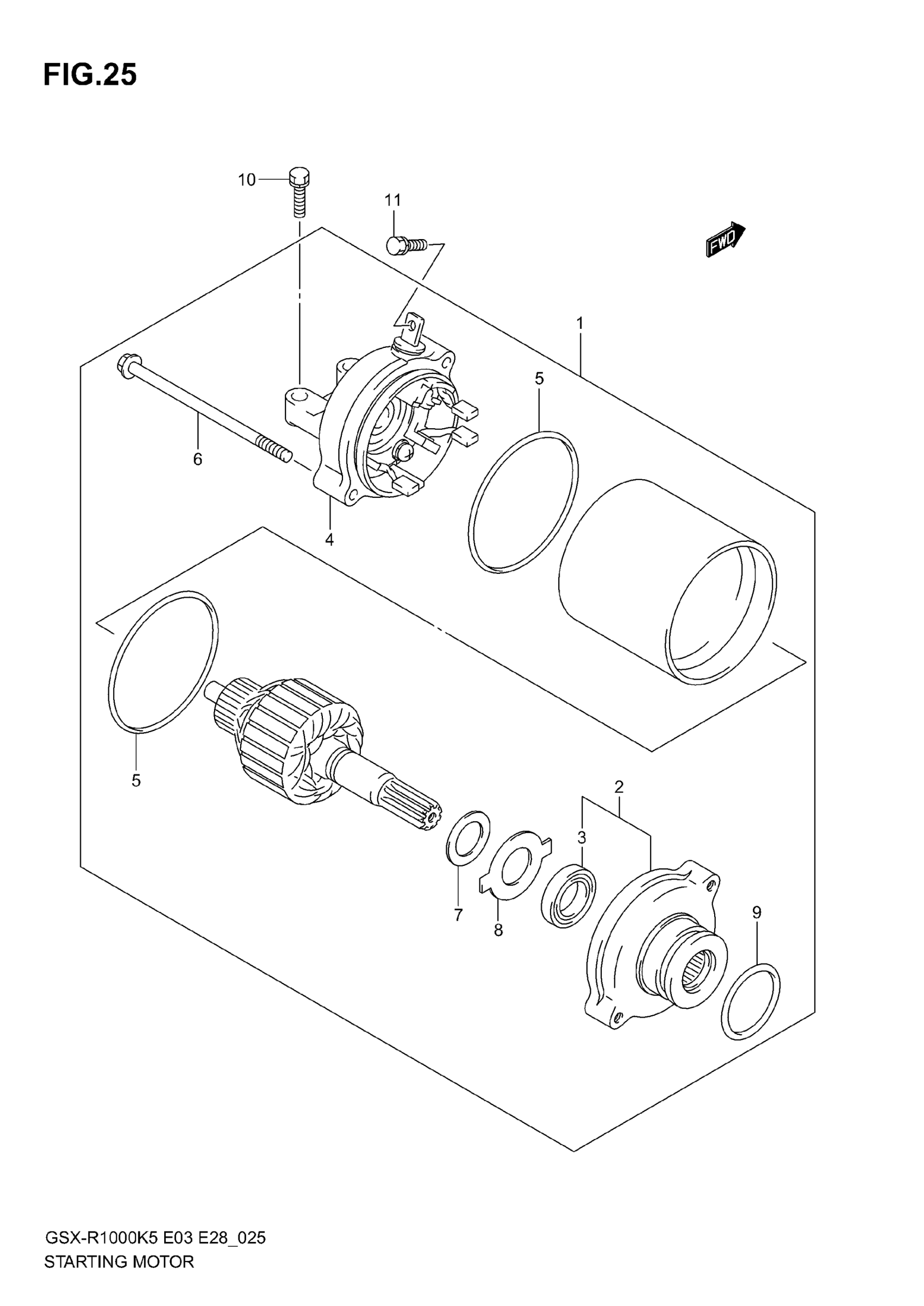 FIG.25

10
11
FWD
1
5
6
4
5
2
3
7
8
9

GSX-R1000K5 E03 E28_025
STARTING MOTOR