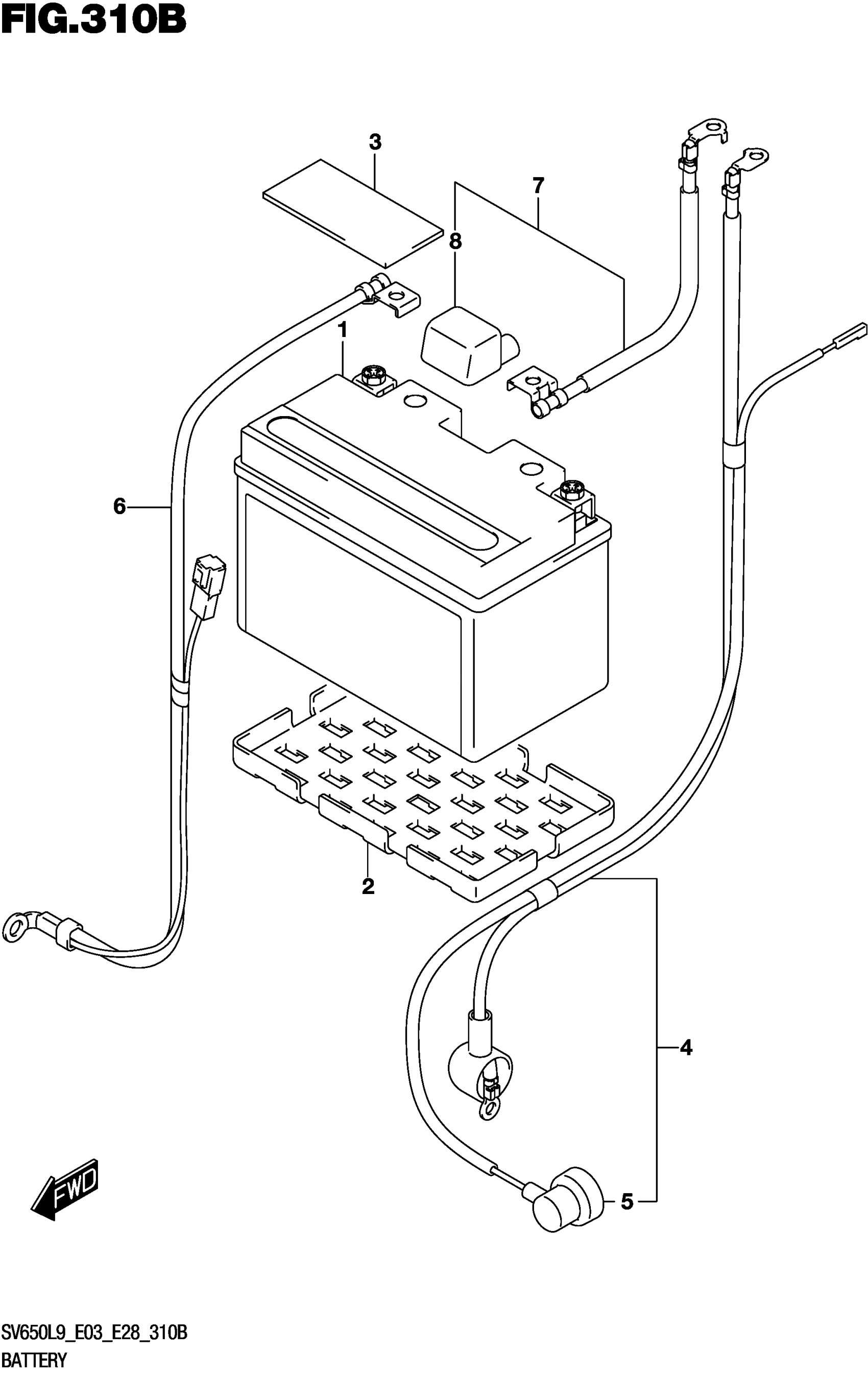 FIG.310B

3
7
8
1
6
2
4
5
FWD

SV650L9_E03_E28_310B
BATTERY