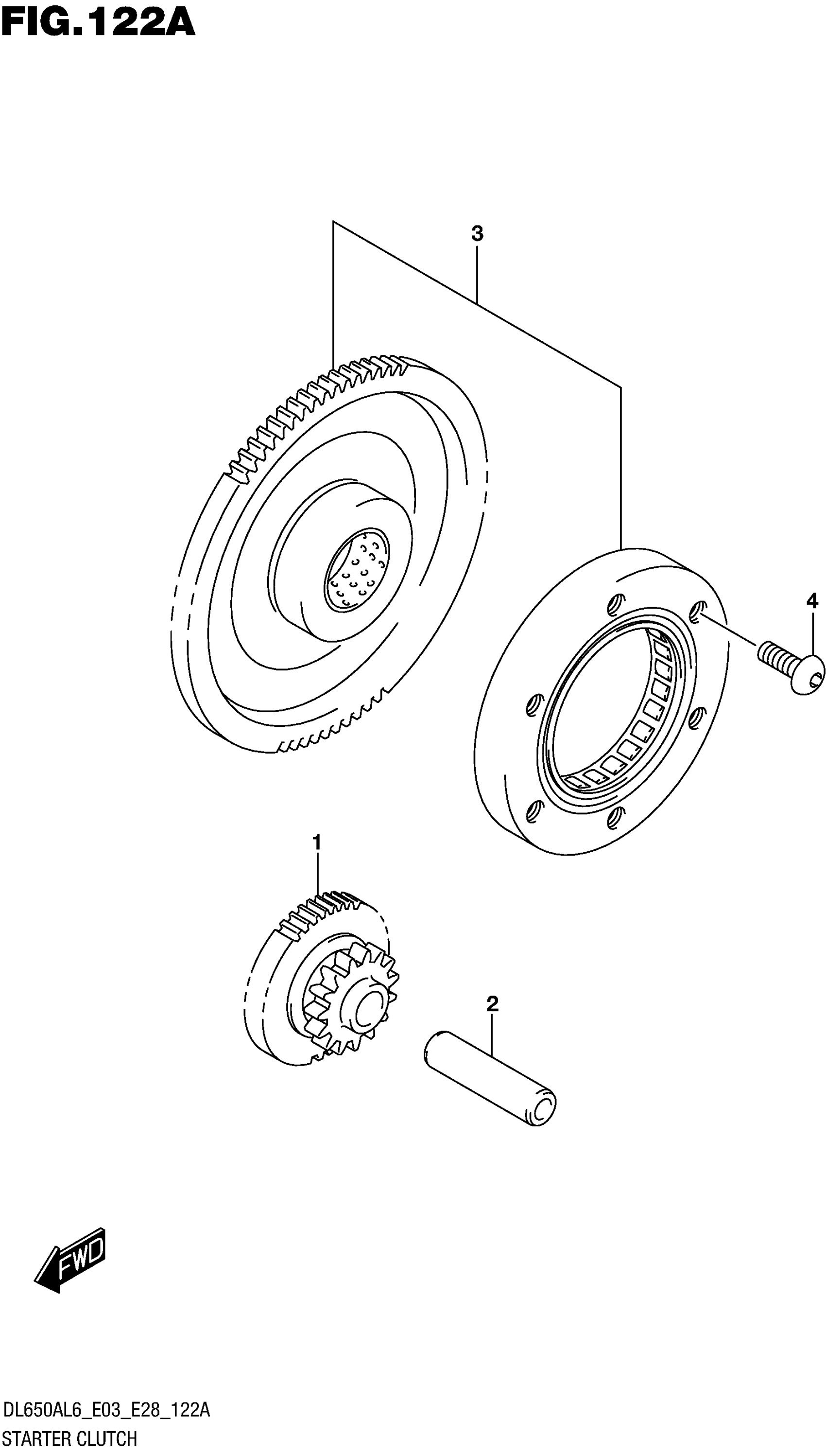 FIG.122A

3

4

1

2

FWD

DL650AL6_E03_E28_122A
STARTER CLUTCH