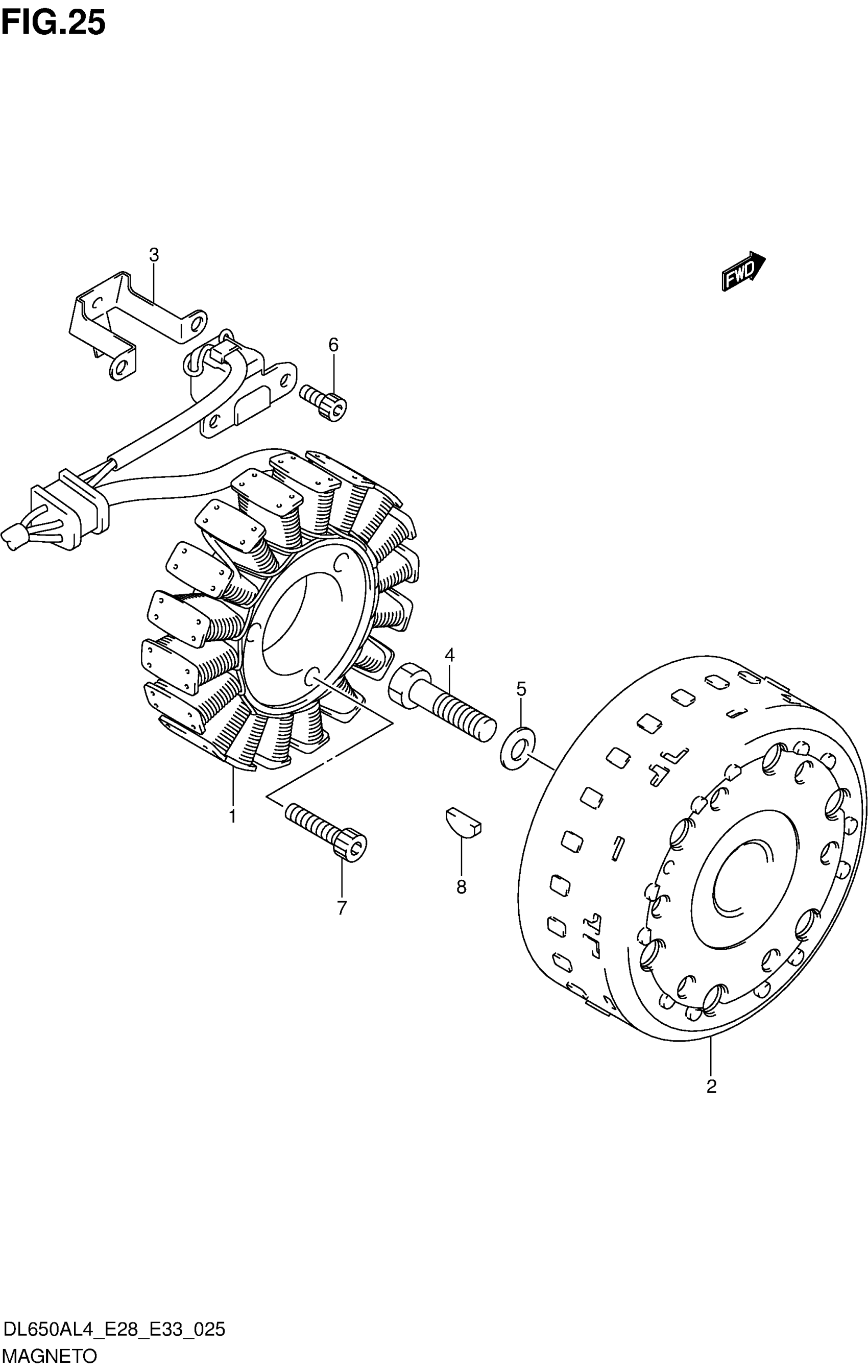 FIG.25

3

FWD

6

4

5

1

7

8

2

DL650AL4_E28_E33_025
MAGNETO