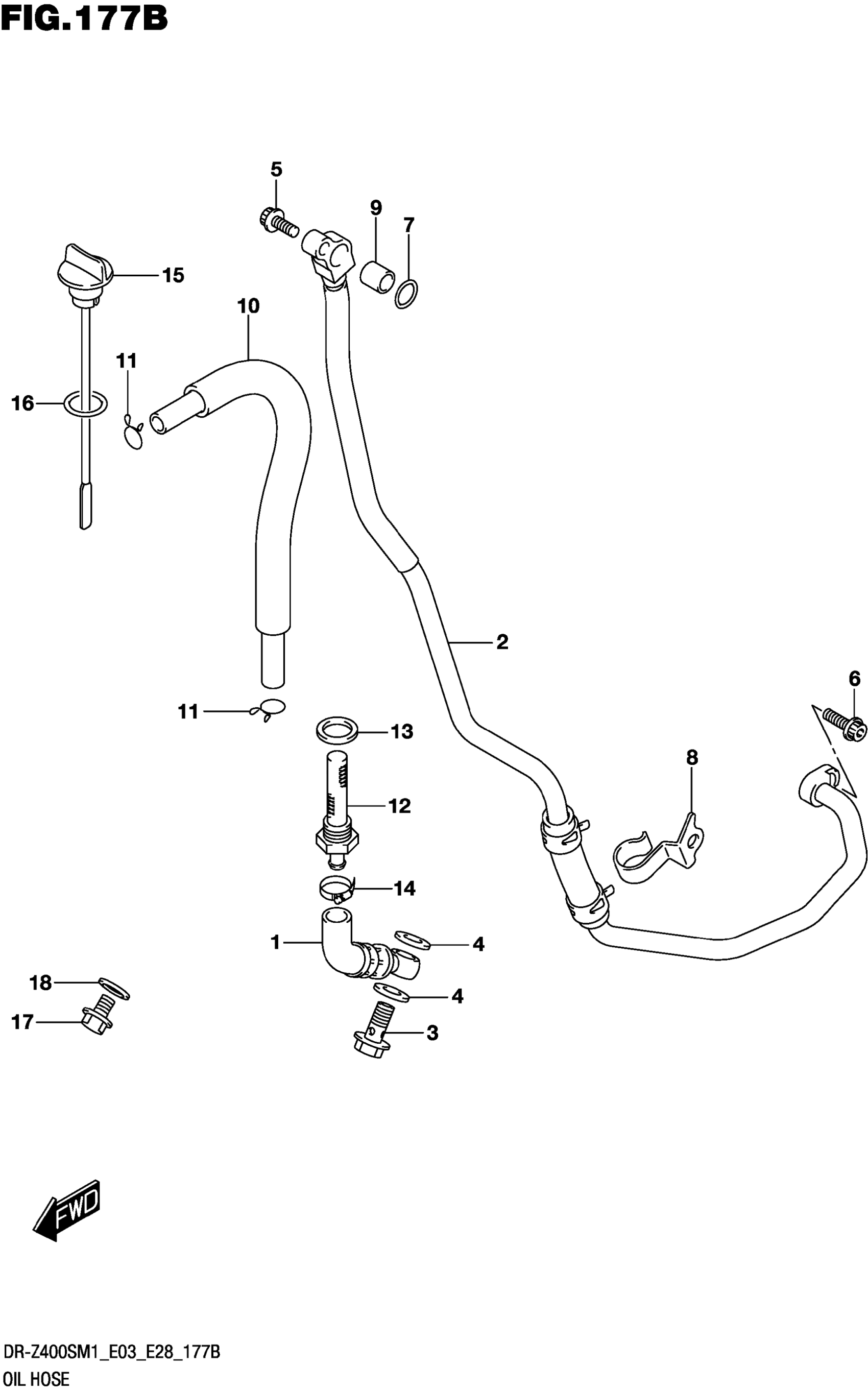 FIG.177B

5
9
7
15
10
11
16
2
6
11
13
8
12
14
1
4
18
4
17
3

FWD

DR-Z400SM1_E03_E28_177B
OIL HOSE