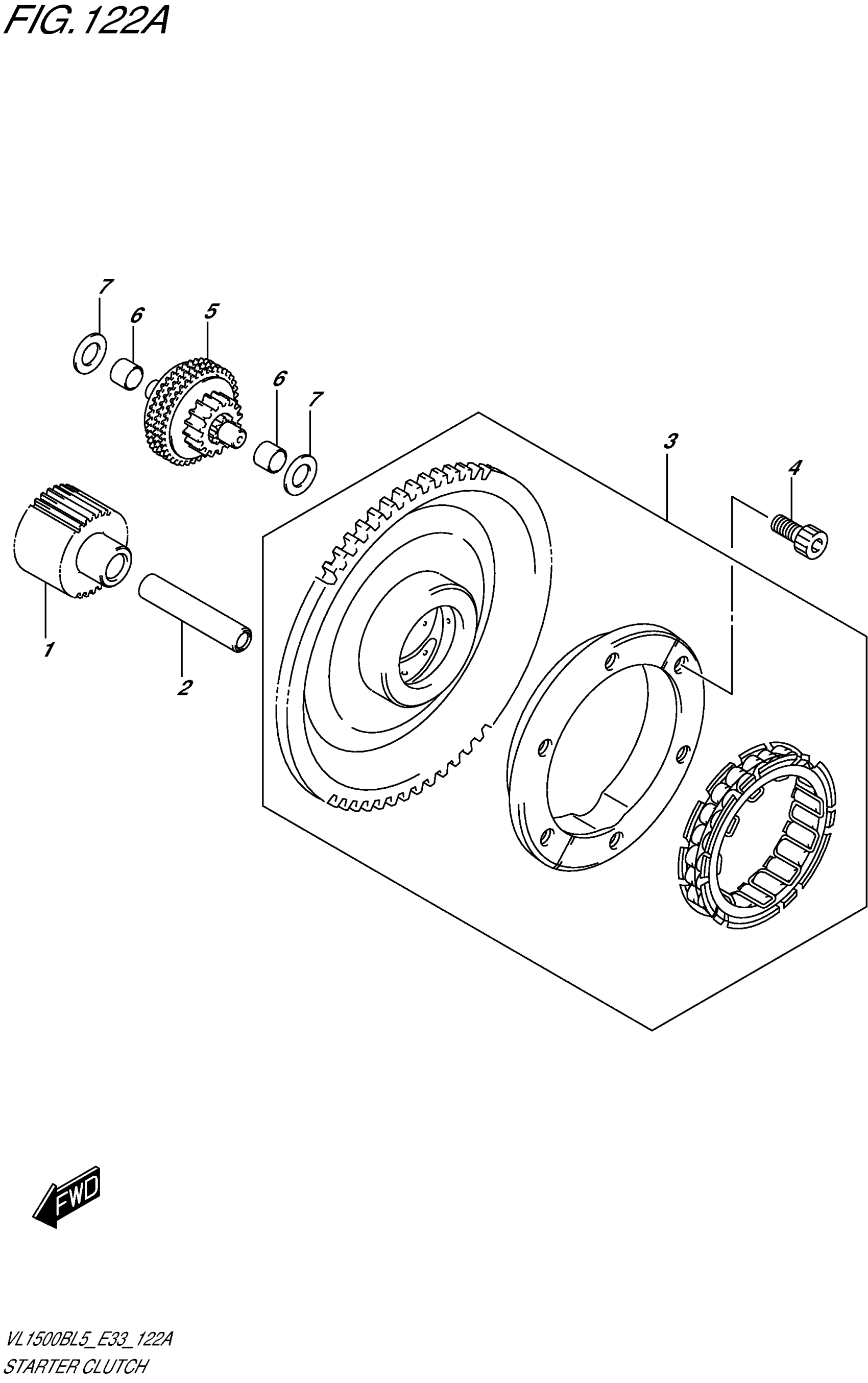 FIG. 122A

7
6
5
6
7
3
4
1
2

FWD

VL1500BL5_E33_122A
STARTER CLUTCH