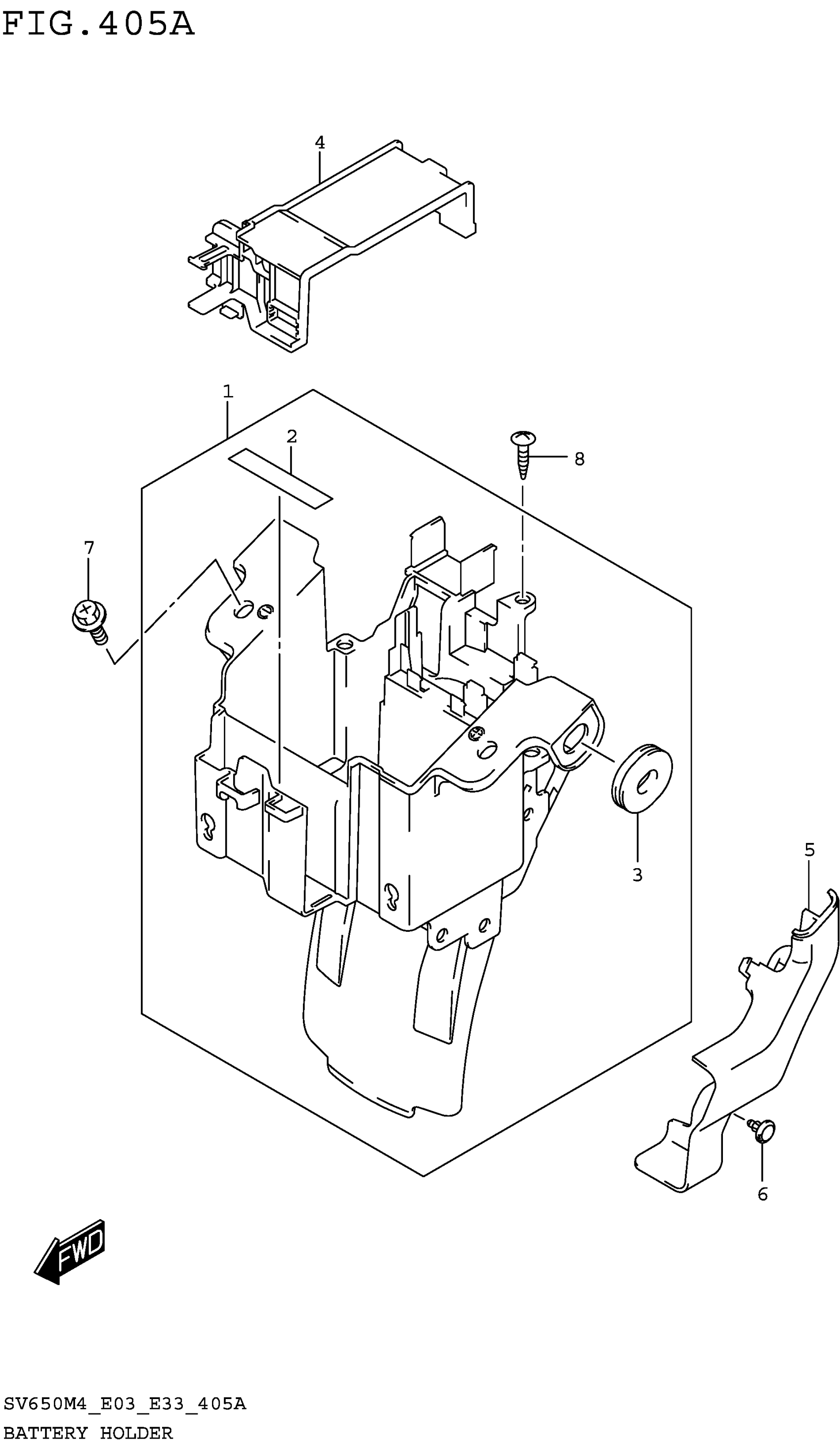 FIG.405A

4

1

2

8

7

3

5

6

FWD

SV650M4_E03_E33_405A

BATTERY HOLDER