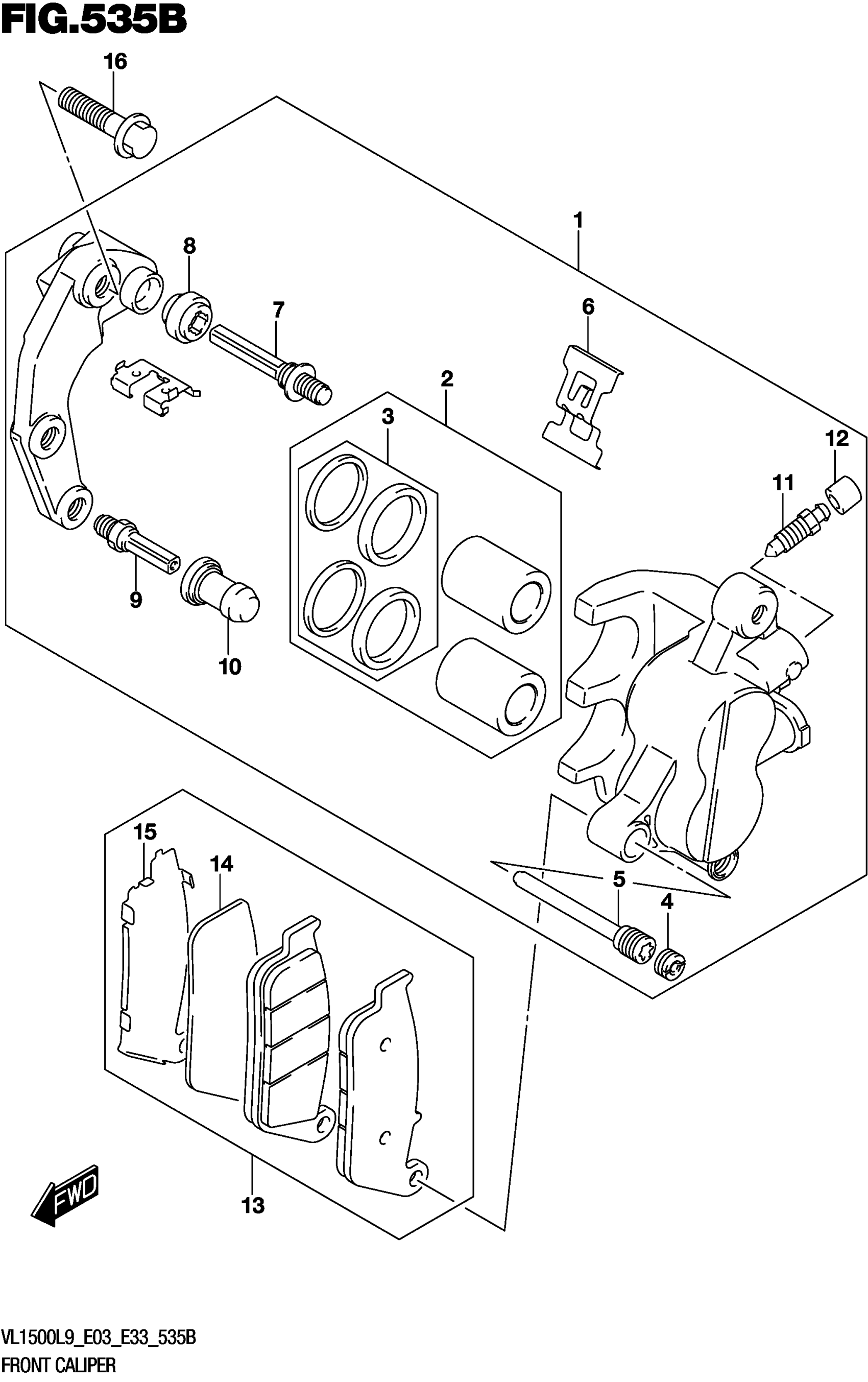 FIG.535B

16

1

8

7

6

2

3

12

11

9

10

15

14

5

4

13

FWD

VL1500L9_E03_E33_535B
FRONT CALIPER