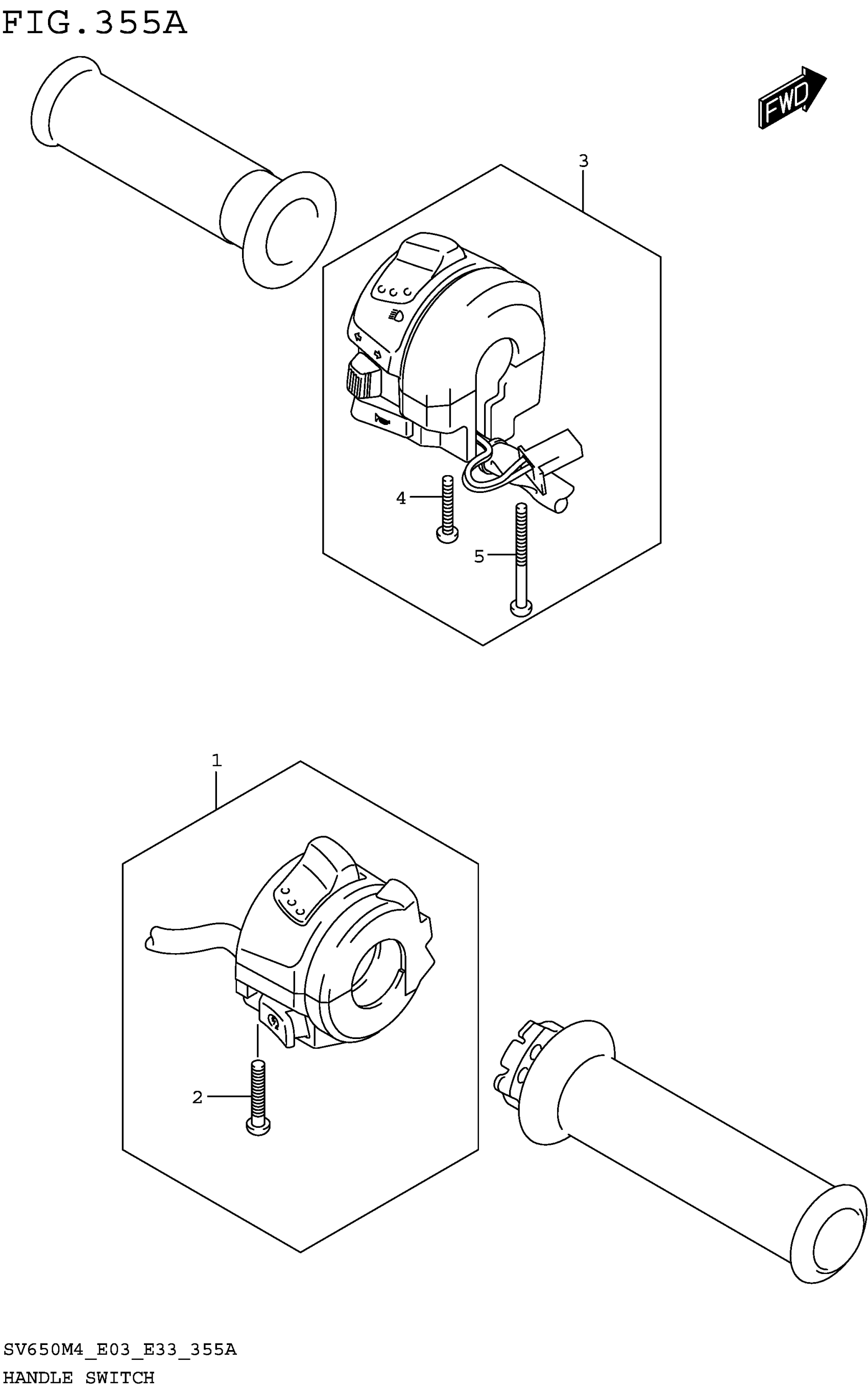 FIG.355A

FWD

3

4

5

1

2

SV650M4_E03_E33_355A
HANDLE SWITCH