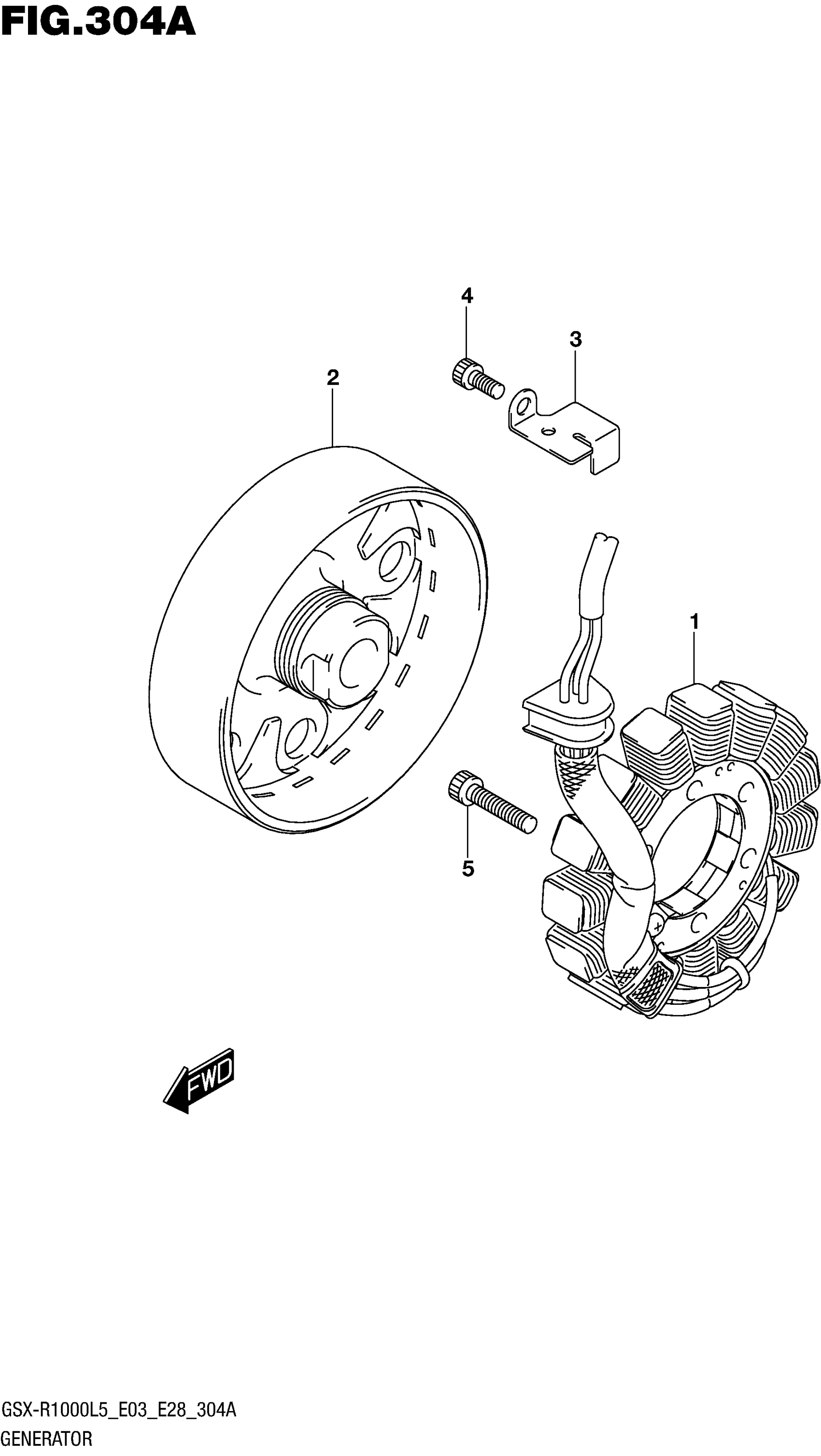 FIG.304A

4

3

2

1

5

FWD

GSX-R1000L5_E03_E28_304A
GENERATOR