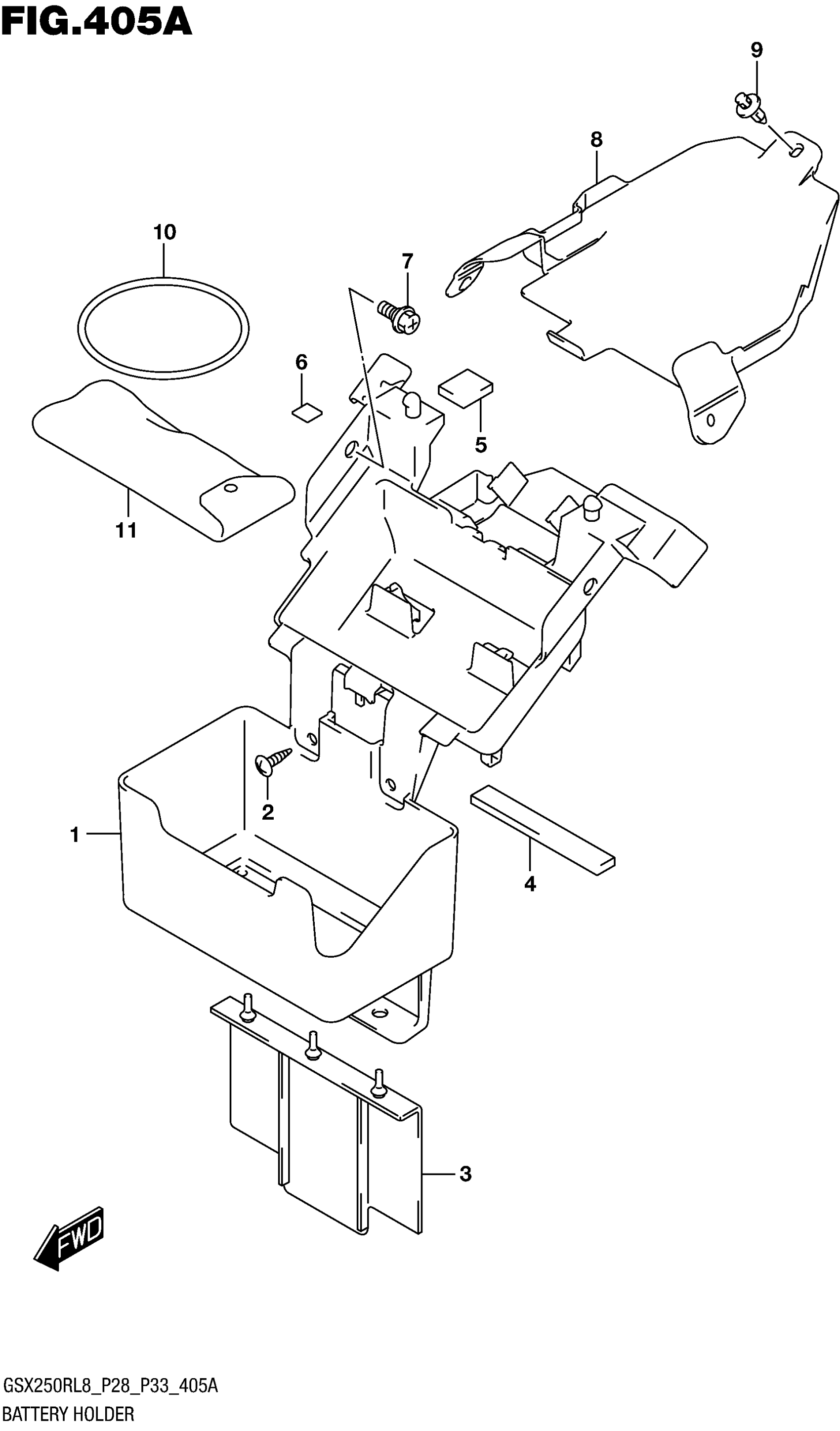 FIG.405A

9

8

10

7

6

5

11

2

1

4

3

FWD

GSX250RL8_P28_P33_405A
BATTERY HOLDER