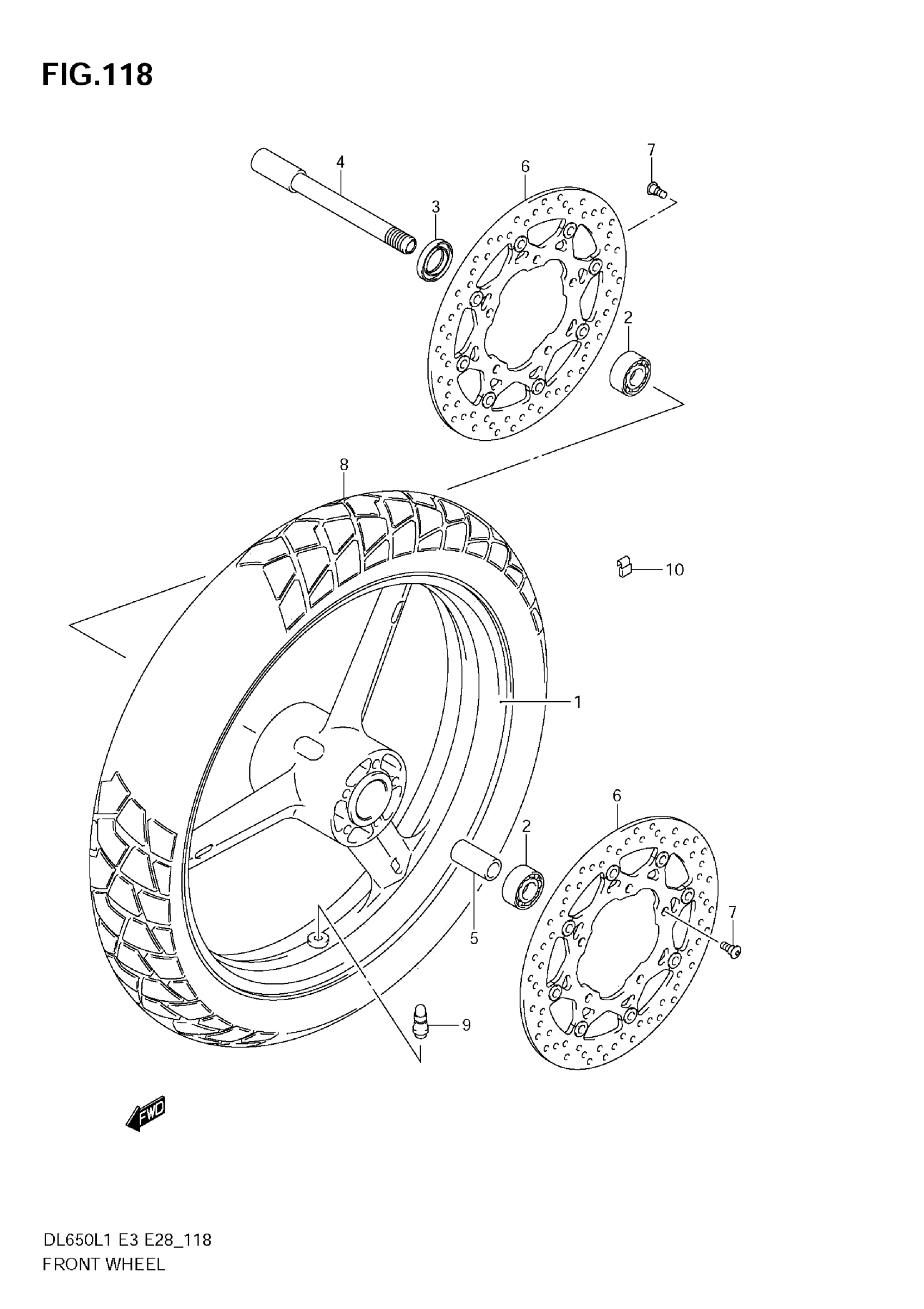 FIG.118

4
6
7
3
2
8
10
1
6
2
7
5
9
FWD

DL650L1 E3 E28_118
FRONT WHEEL