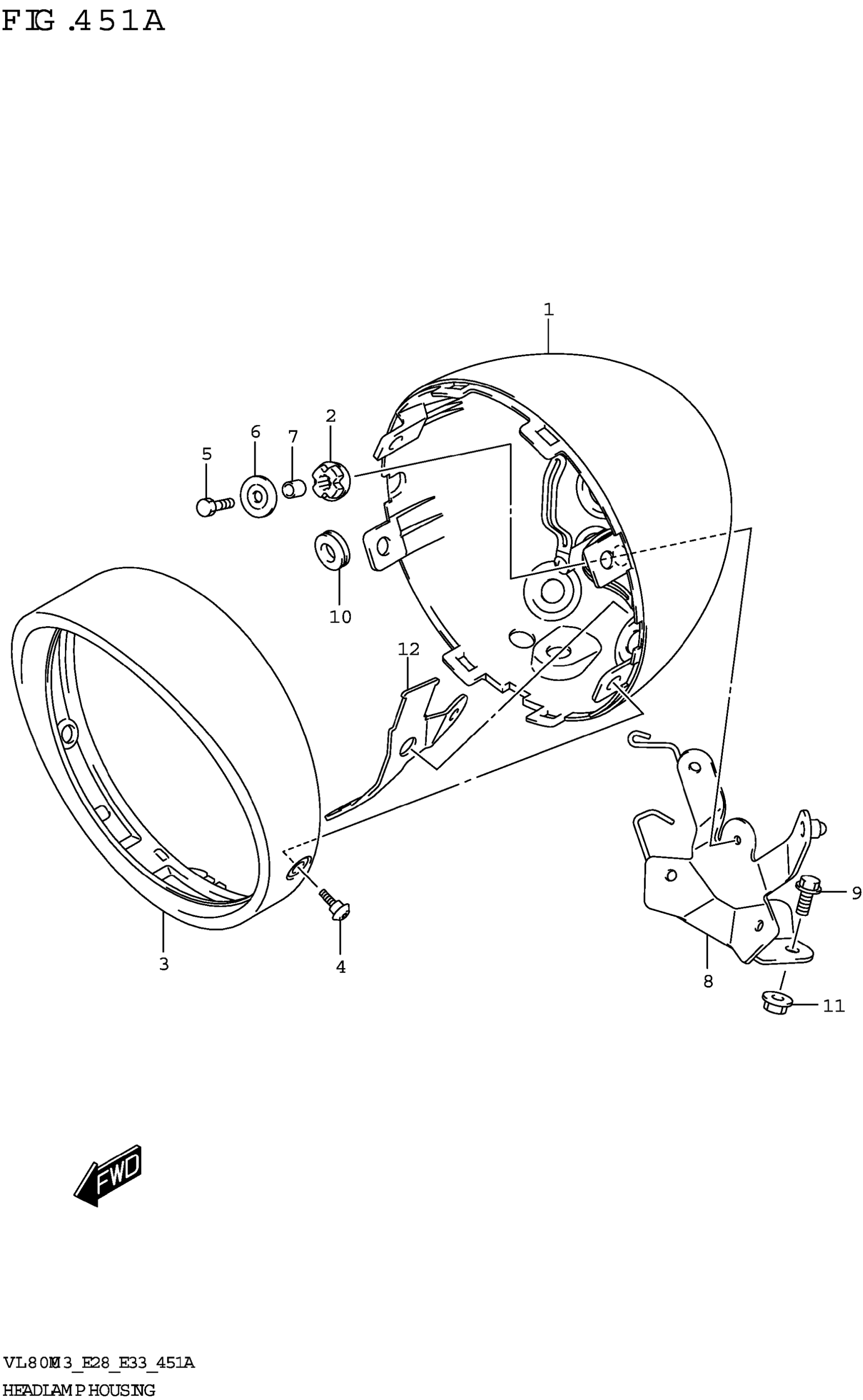 FIG.451A

1

2

5

6

7

10

12

3

4

9

8

11

FWD

VL800M3_E28_E33_451A

HEADLAMP HOUSING