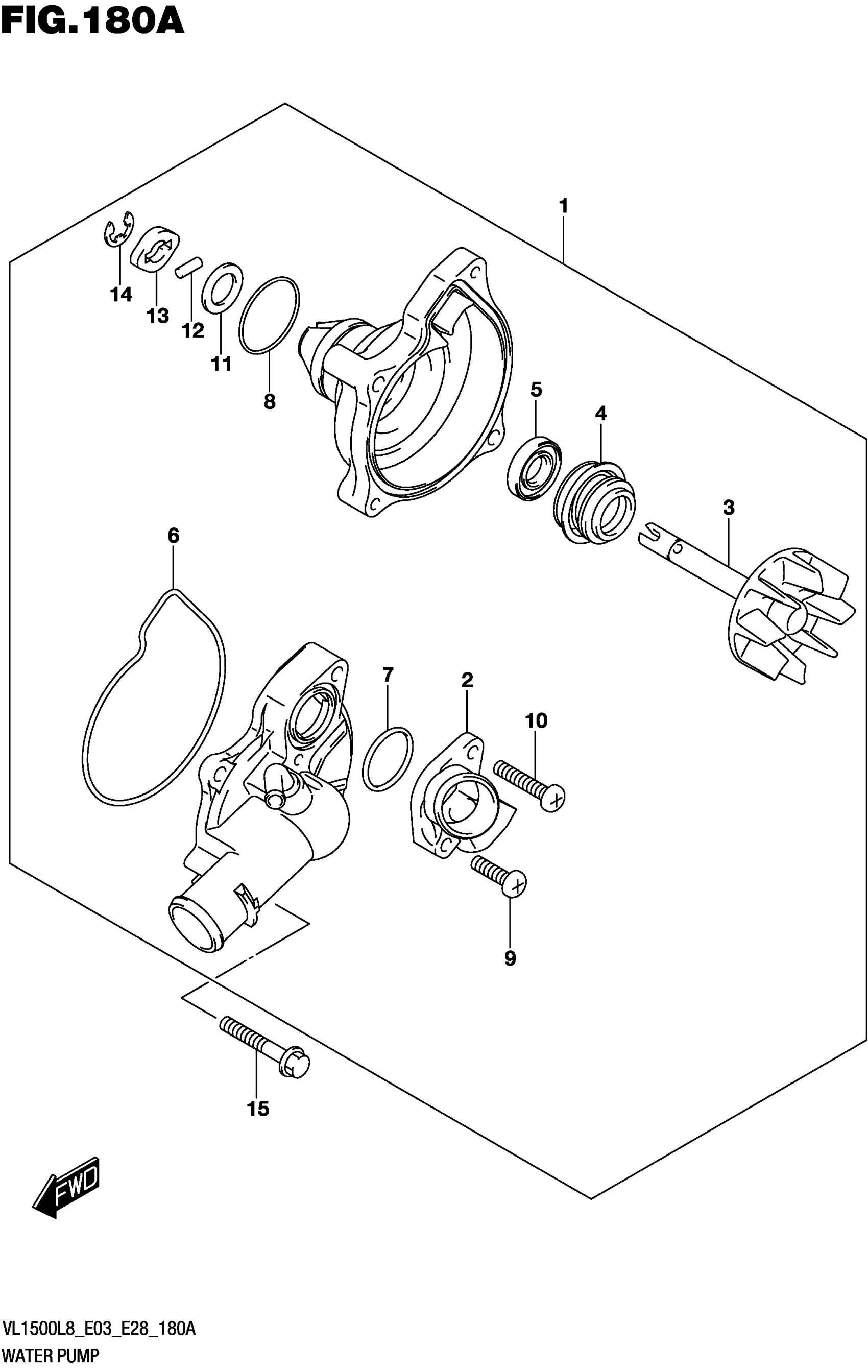 FIG.180A

1

14
13
12
11
8

5
4
3

6

7
2
10

9

15

FWD

VL1500L8_E03_E28_180A
WATER PUMP