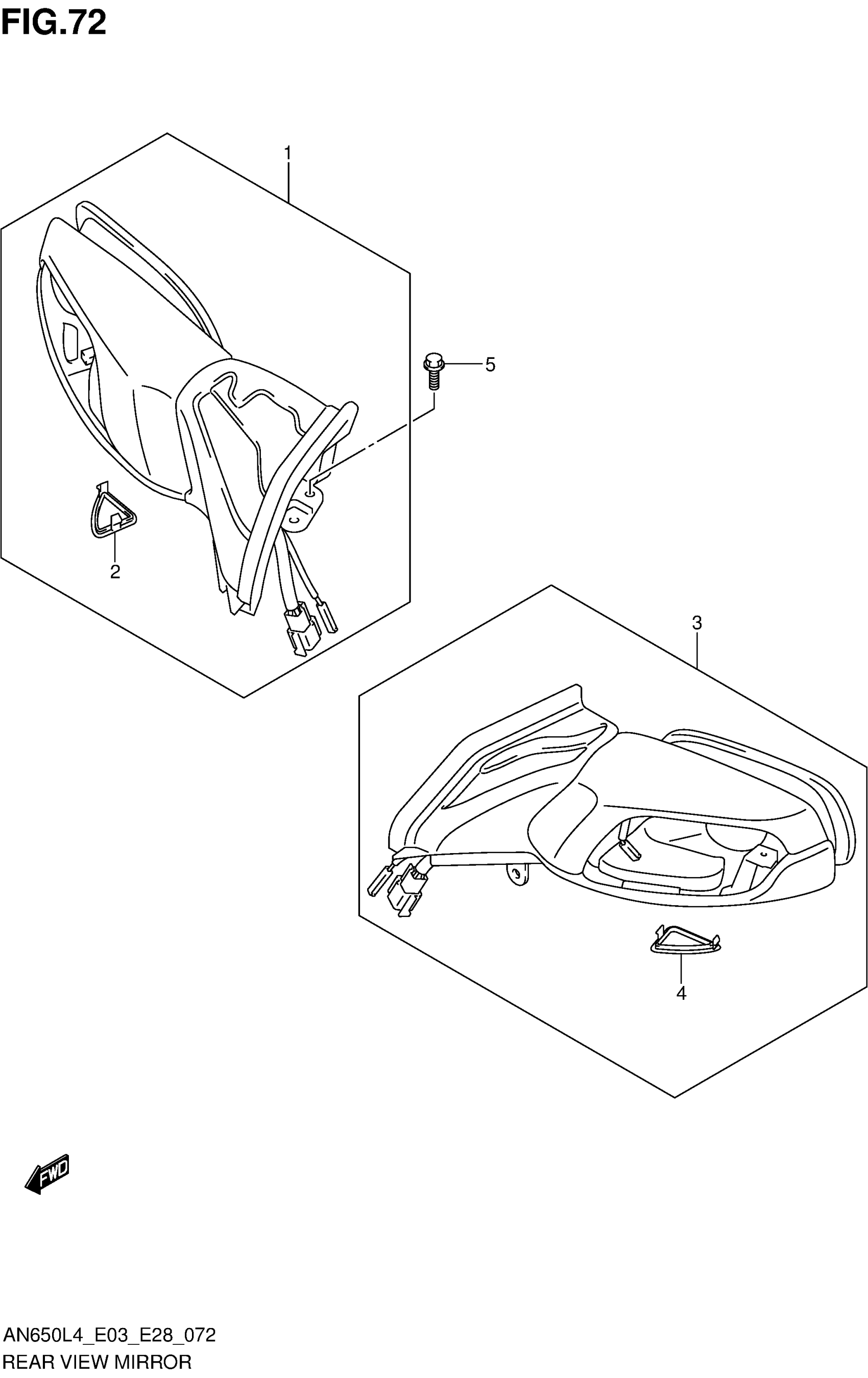 FIG.72

1

5

2

3

4

FWD

AN650L4_E03_E28_072
REAR VIEW MIRROR