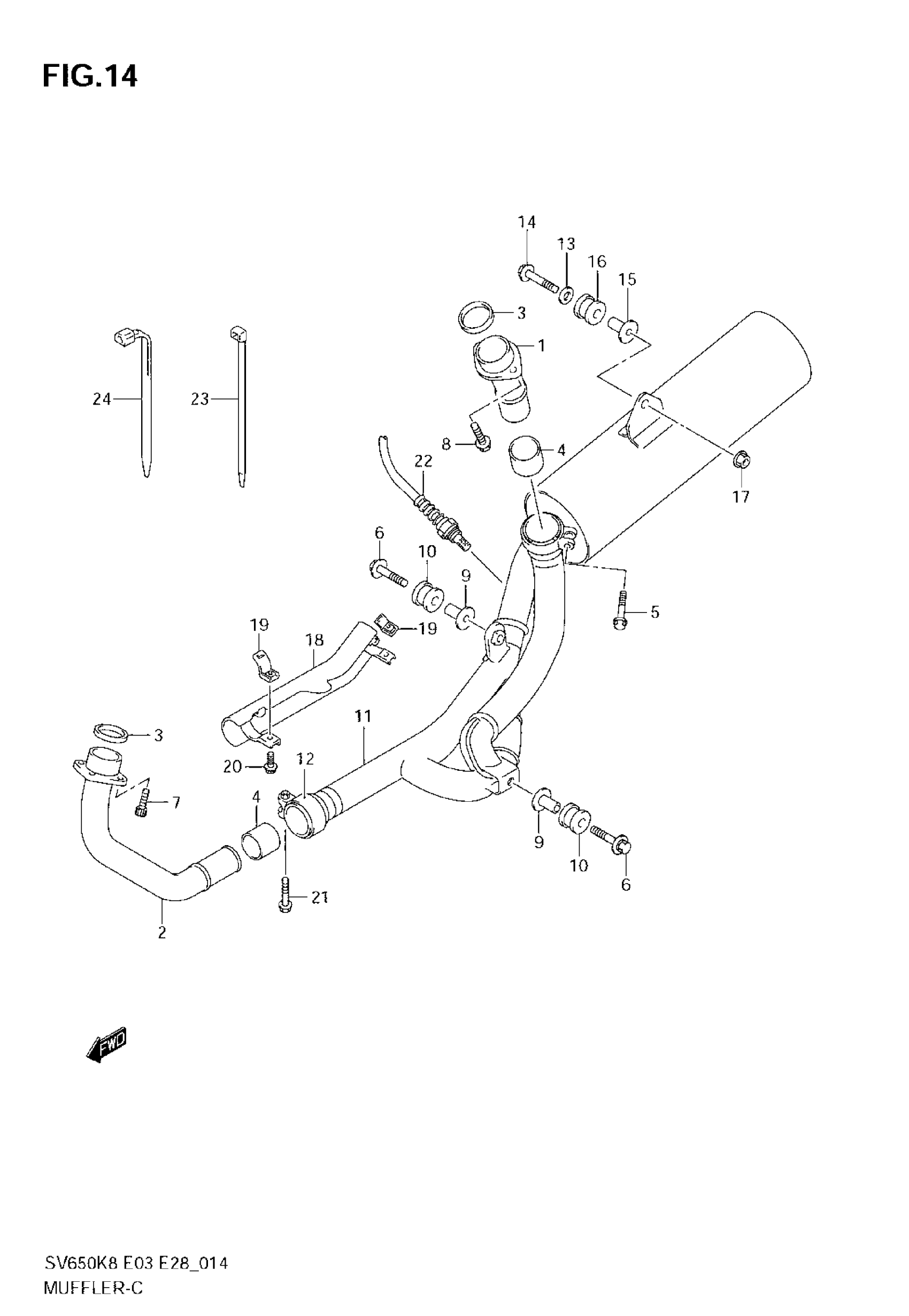 FIG.14

14
13
16
15
3
1
24
23
8
4
22
17
6
10
9
5
19
18
19
11
3
20
12
7
4
9
10
6
21
2

FWD

SV650K8 E03 E28_014
MUFFLER-C