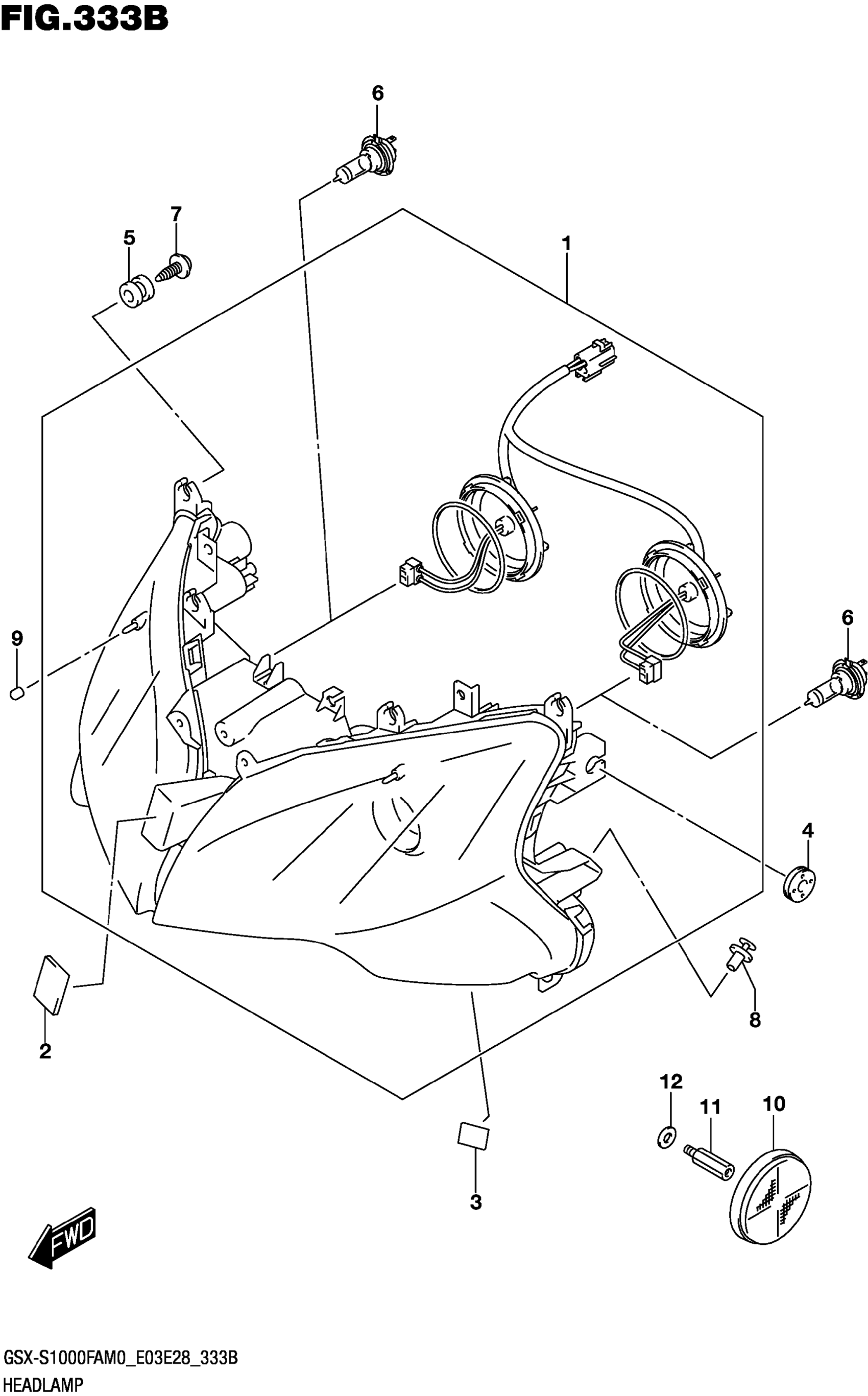 FIG.333B

6

7

5

1

9

6

4

8

2

12

11

10

3

FWD

GSX-S1000FAM0_E03E28_333B
HEADLAMP