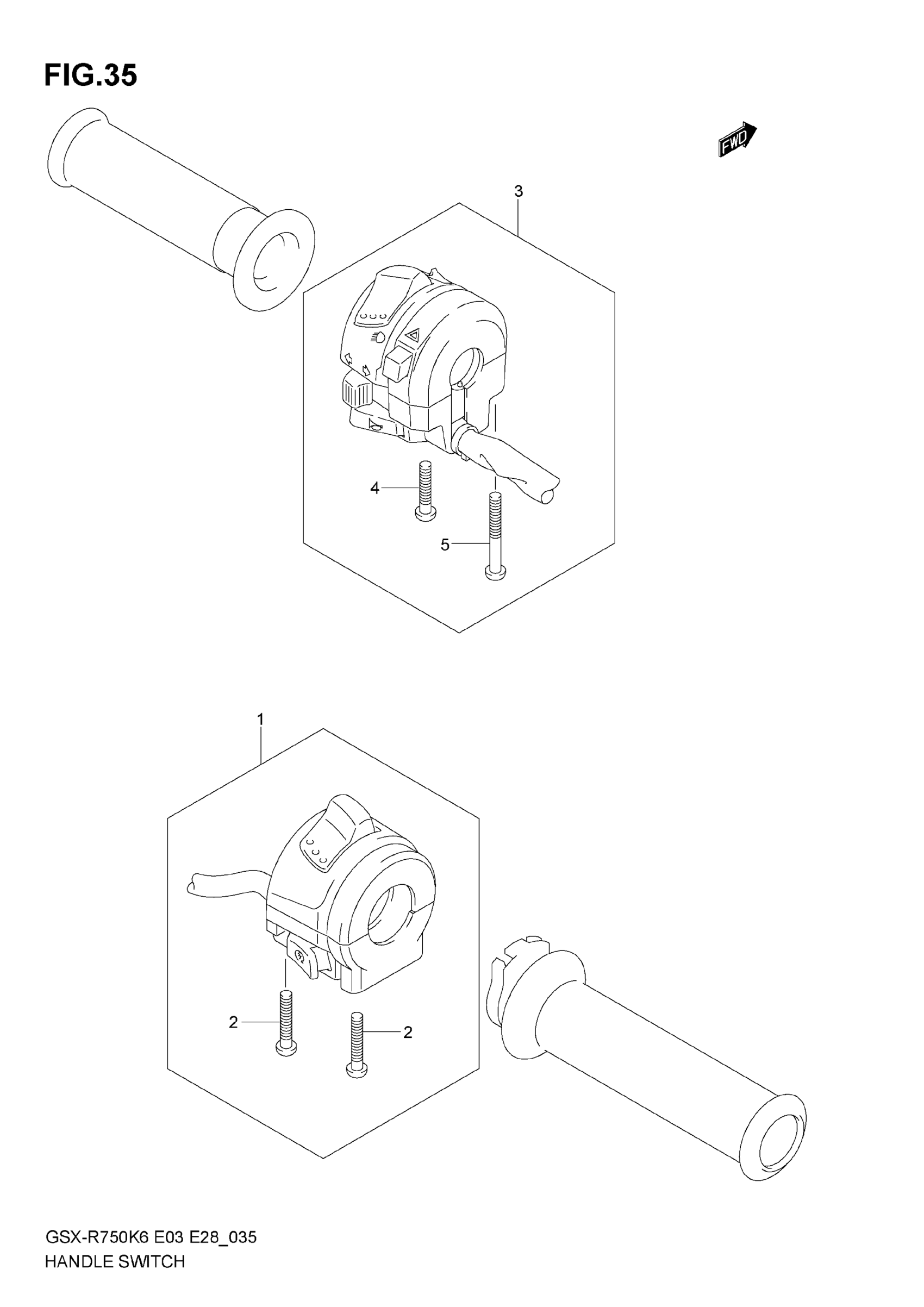 FIG.35

FWD

3

4

5

1

2

2

GSX-R750K6 E03 E28_035
HANDLE SWITCH