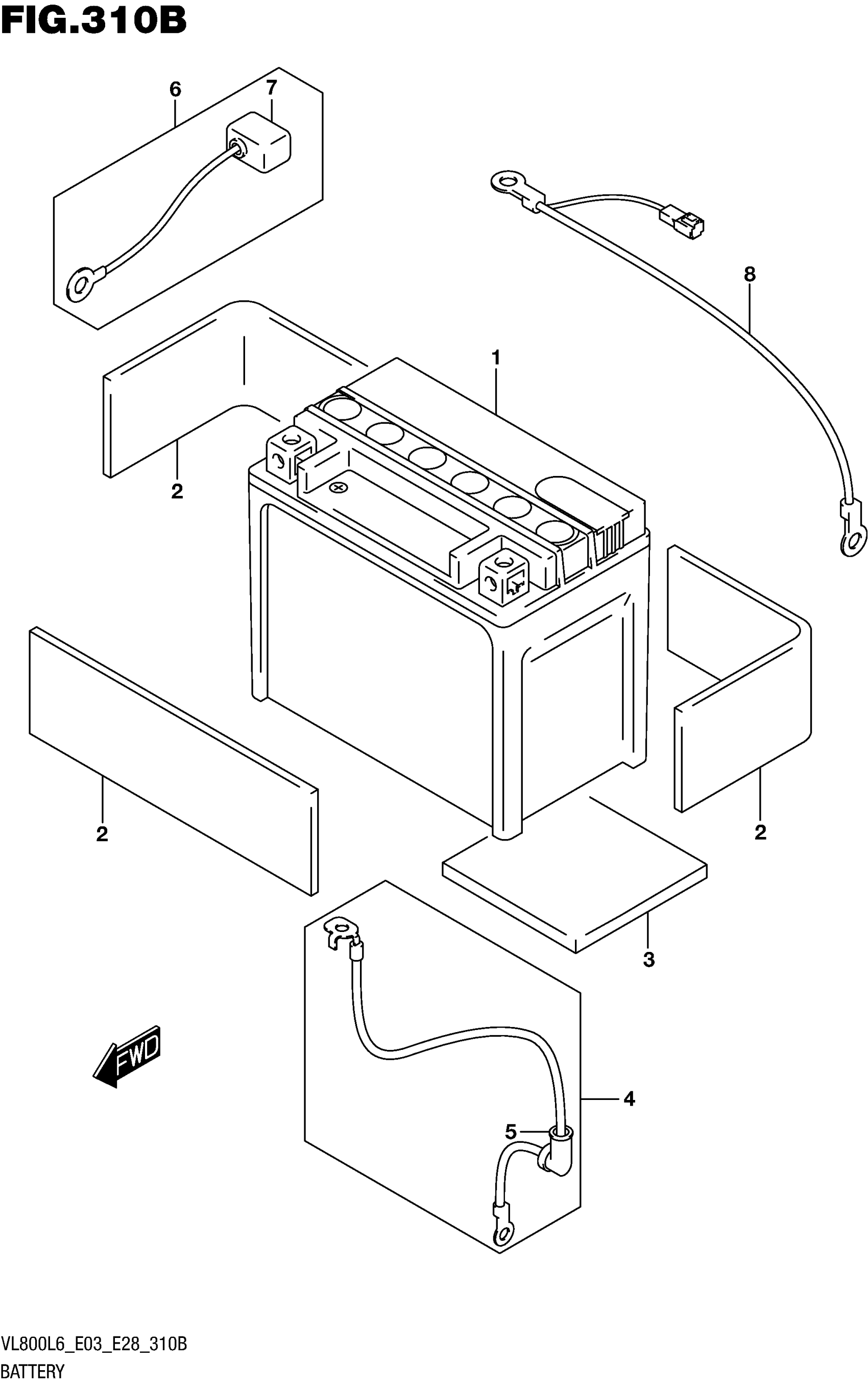 FIG.310B

6
7
8
1
2
2
2
3
FWD
4
5

VL800L6_E03_E28_310B
BATTERY