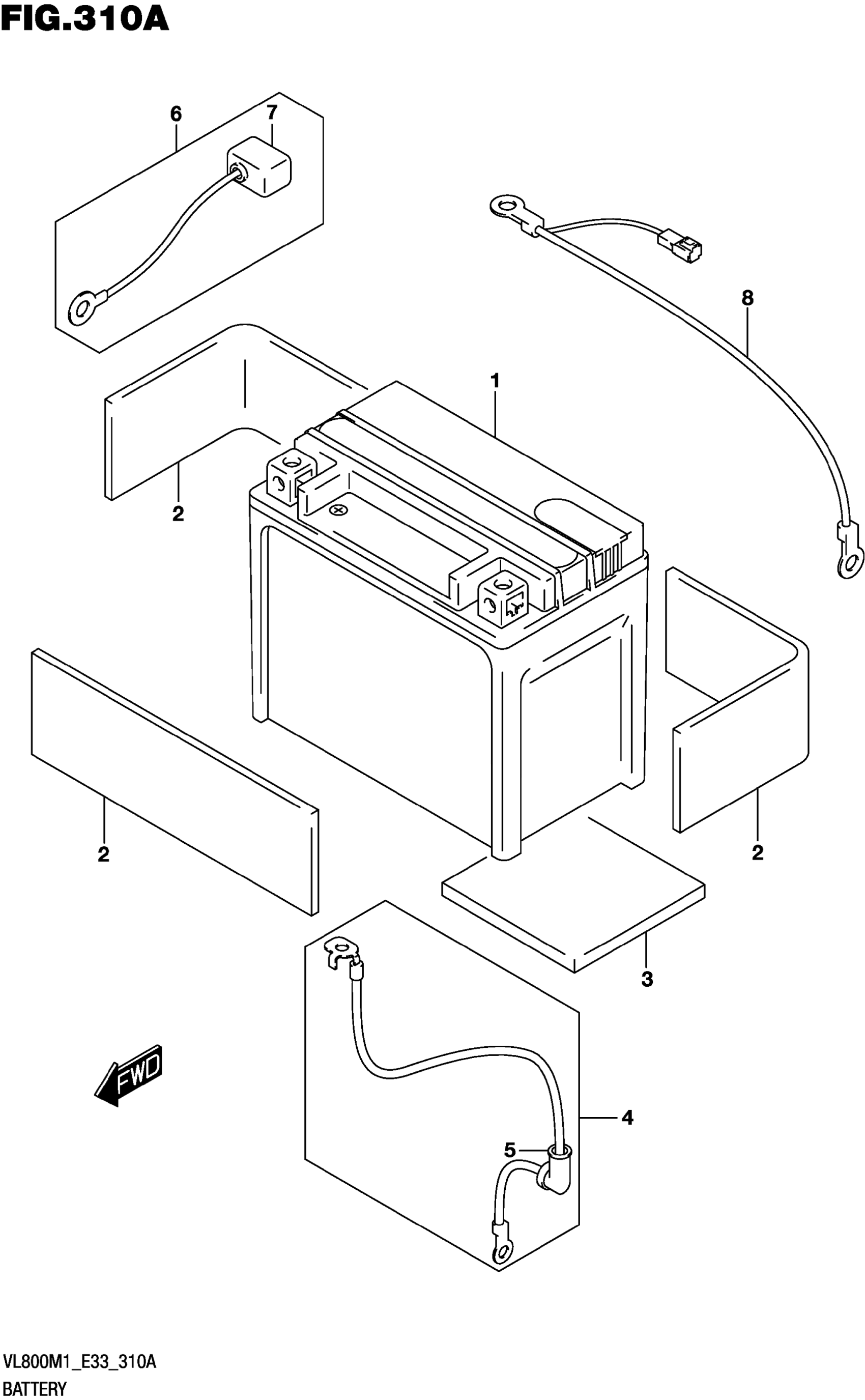 FIG.310A

6
7
8
1
2
2
2
3
FWD
4
5

VL800M1_E33_310A
BATTERY