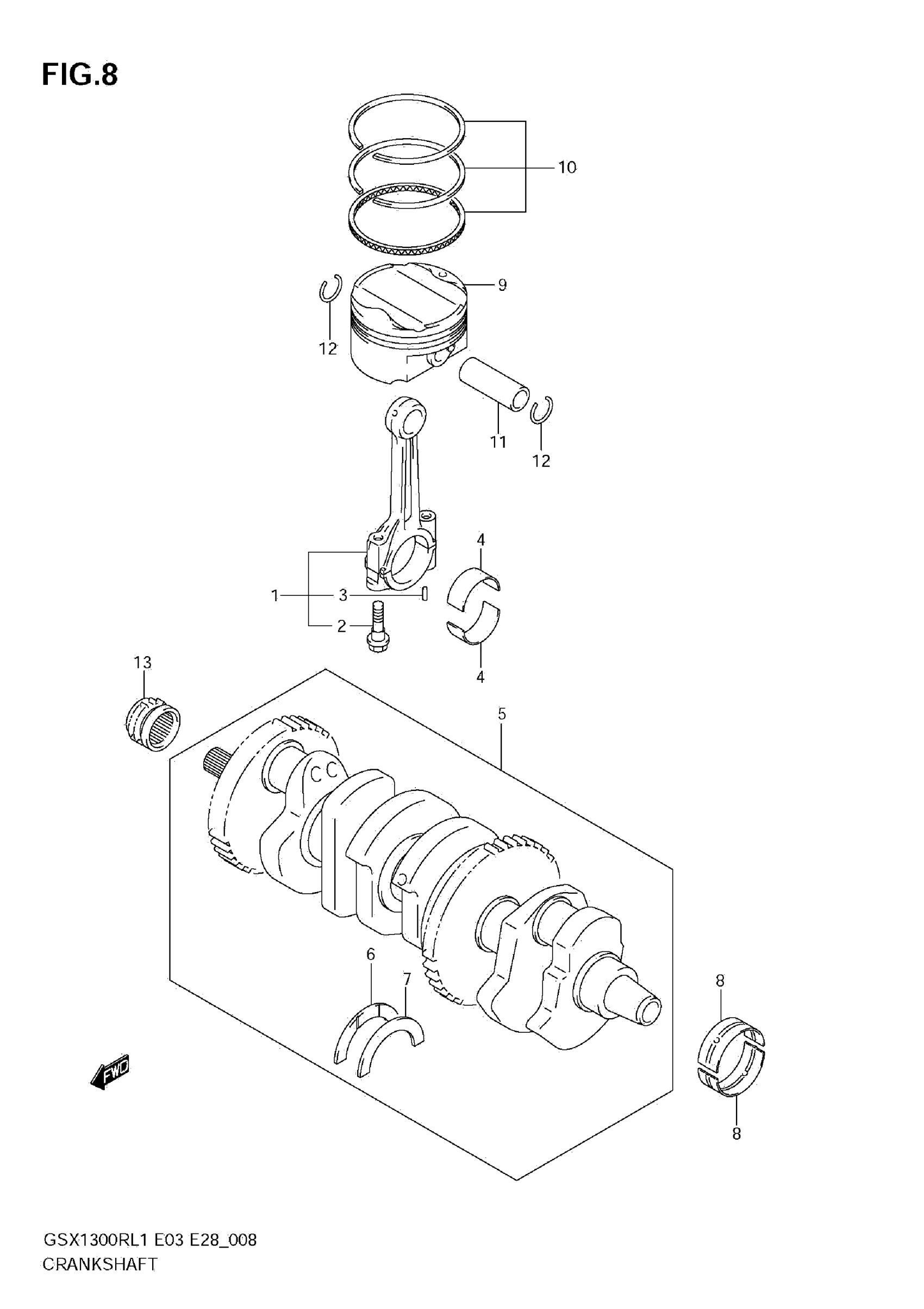 FIG.8

10

9

12

11

12

4

1

3

2

4

13

5

6

7

8

8

FWD

GSX1300RL1 E03 E28_008
CRANKSHAFT