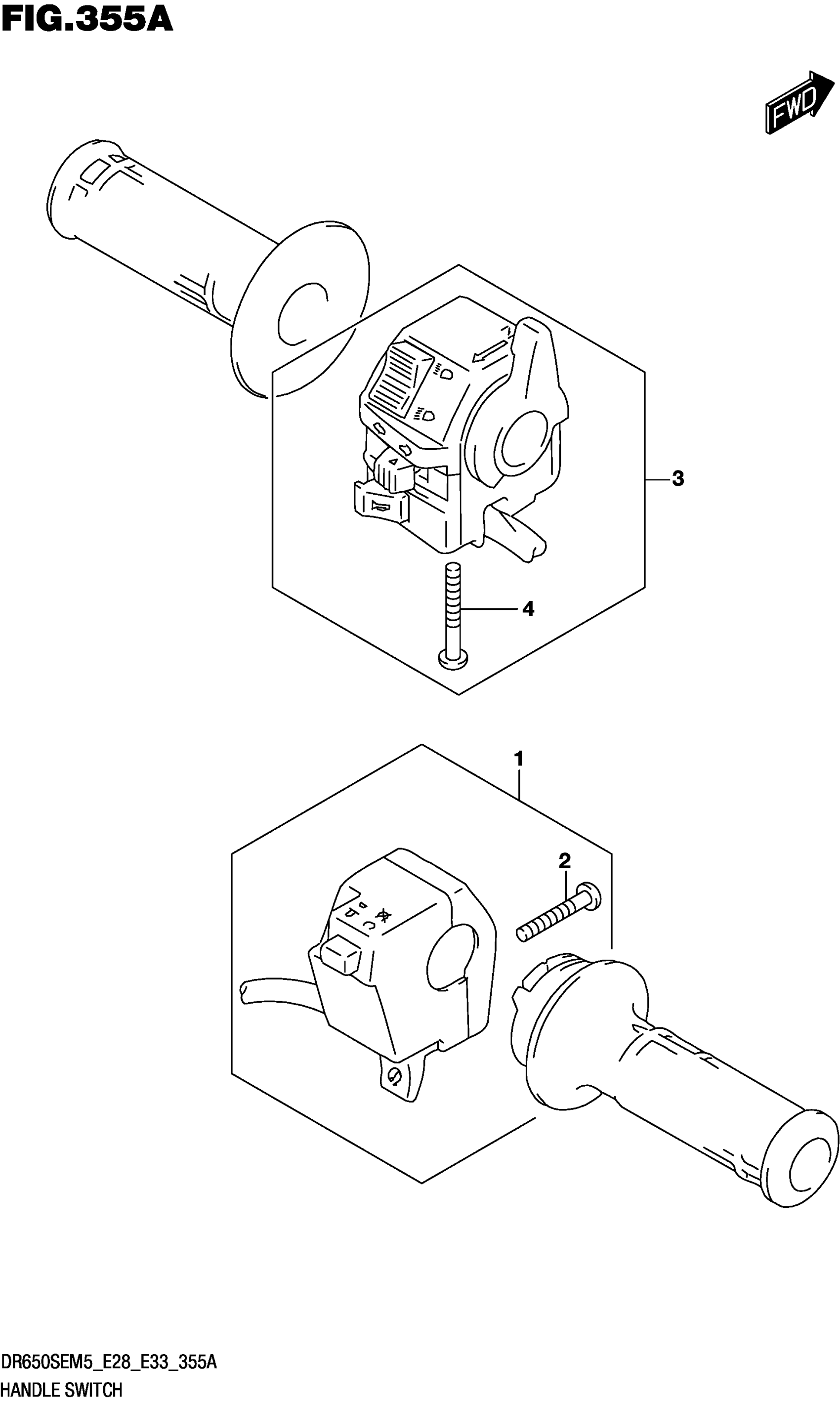 FIG.355A

FWD

3

4

1

2

DR650SEM5_E28_E33_355A
HANDLE SWITCH