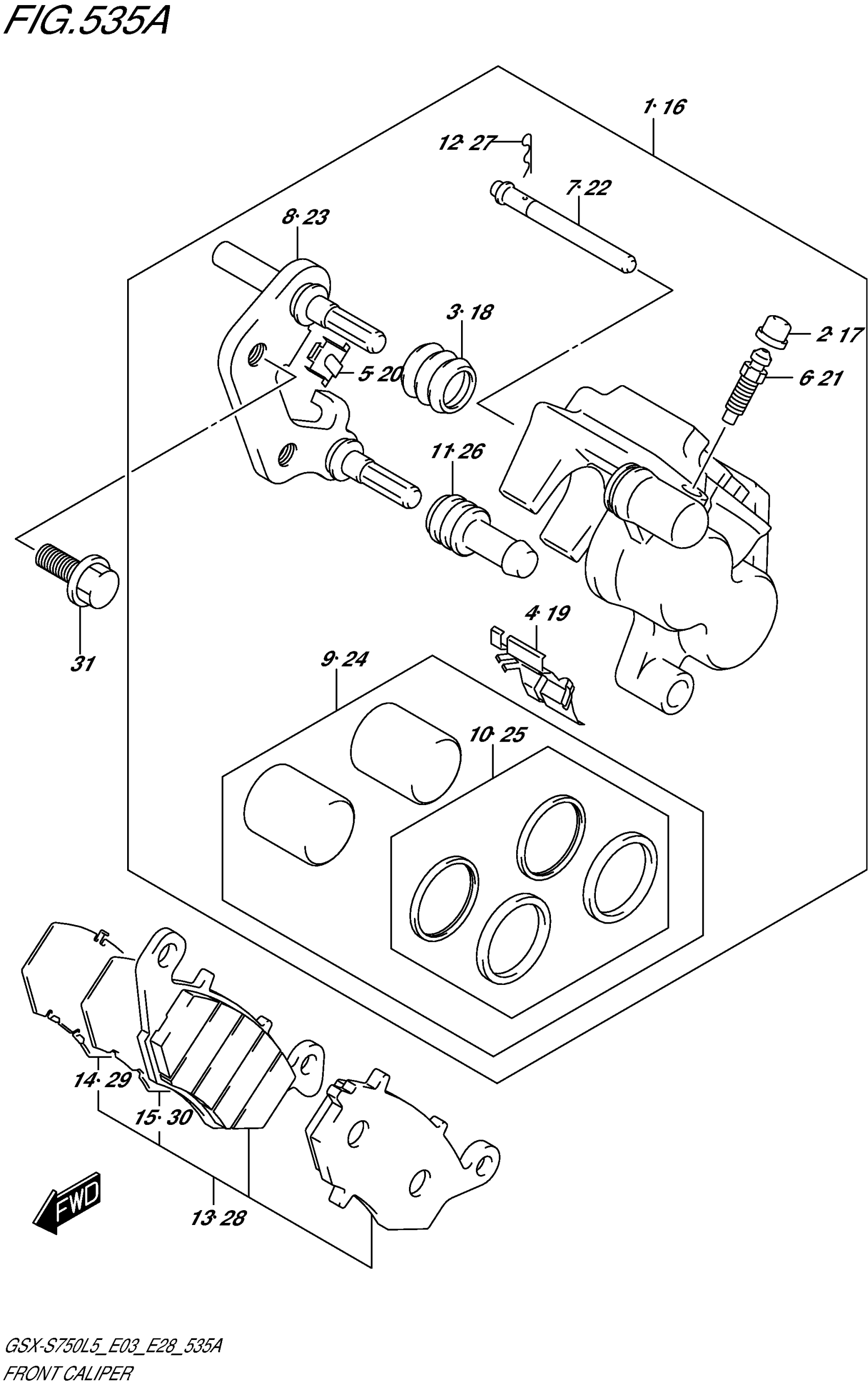 FIG.535A

1·16

12·27

7·22

8·23

3·18

2·17

5·20

6·21

11·26

31

4·19

9·24

10·25

14·29

15·30

13·28

FWD

GSX-S750L5_E03_E28_535A
FRONT CALIPER