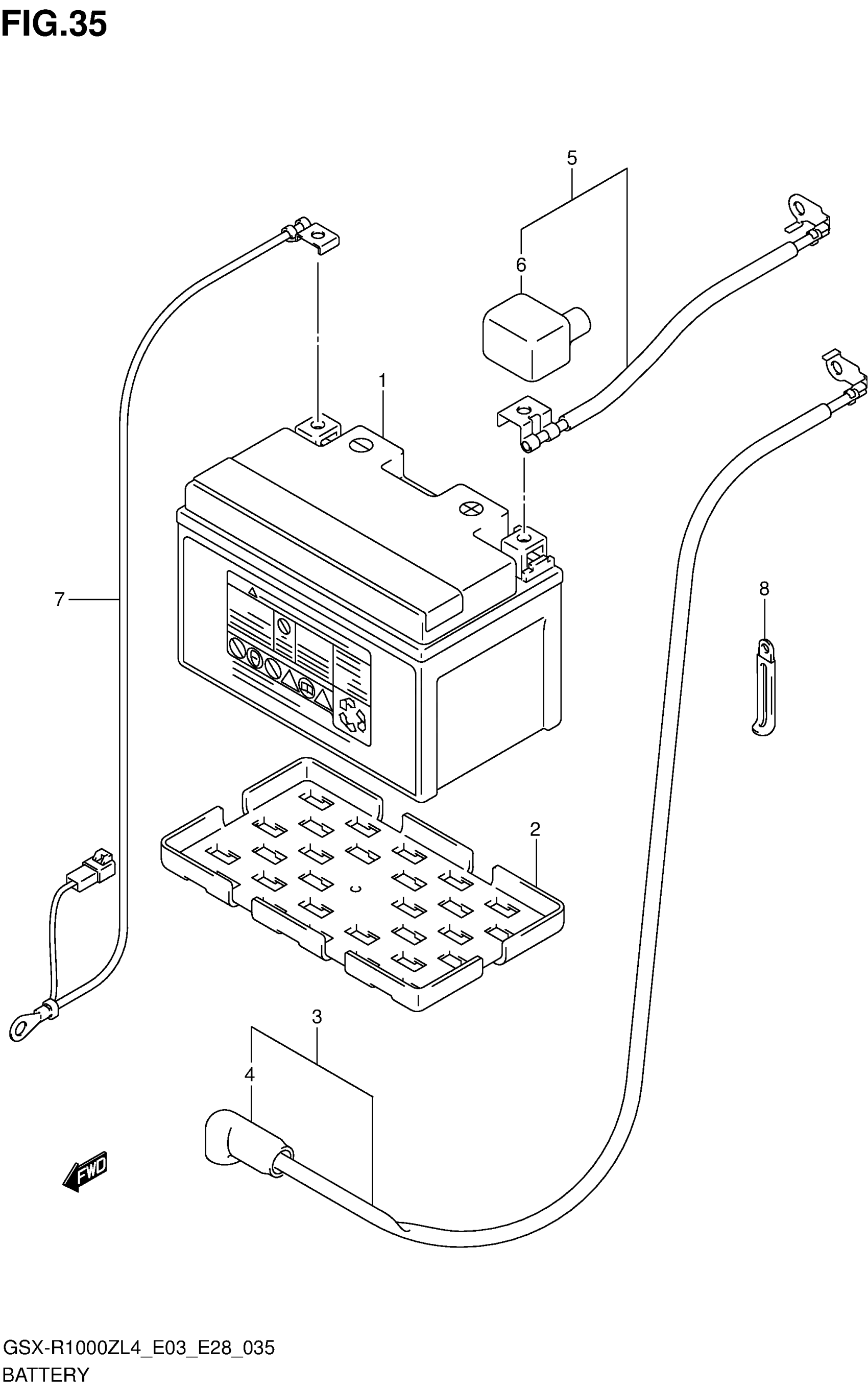 FIG.35

5

6

1

7

8

2

3

4

FWD

GSX-R1000ZL4_E03_E28_035
BATTERY