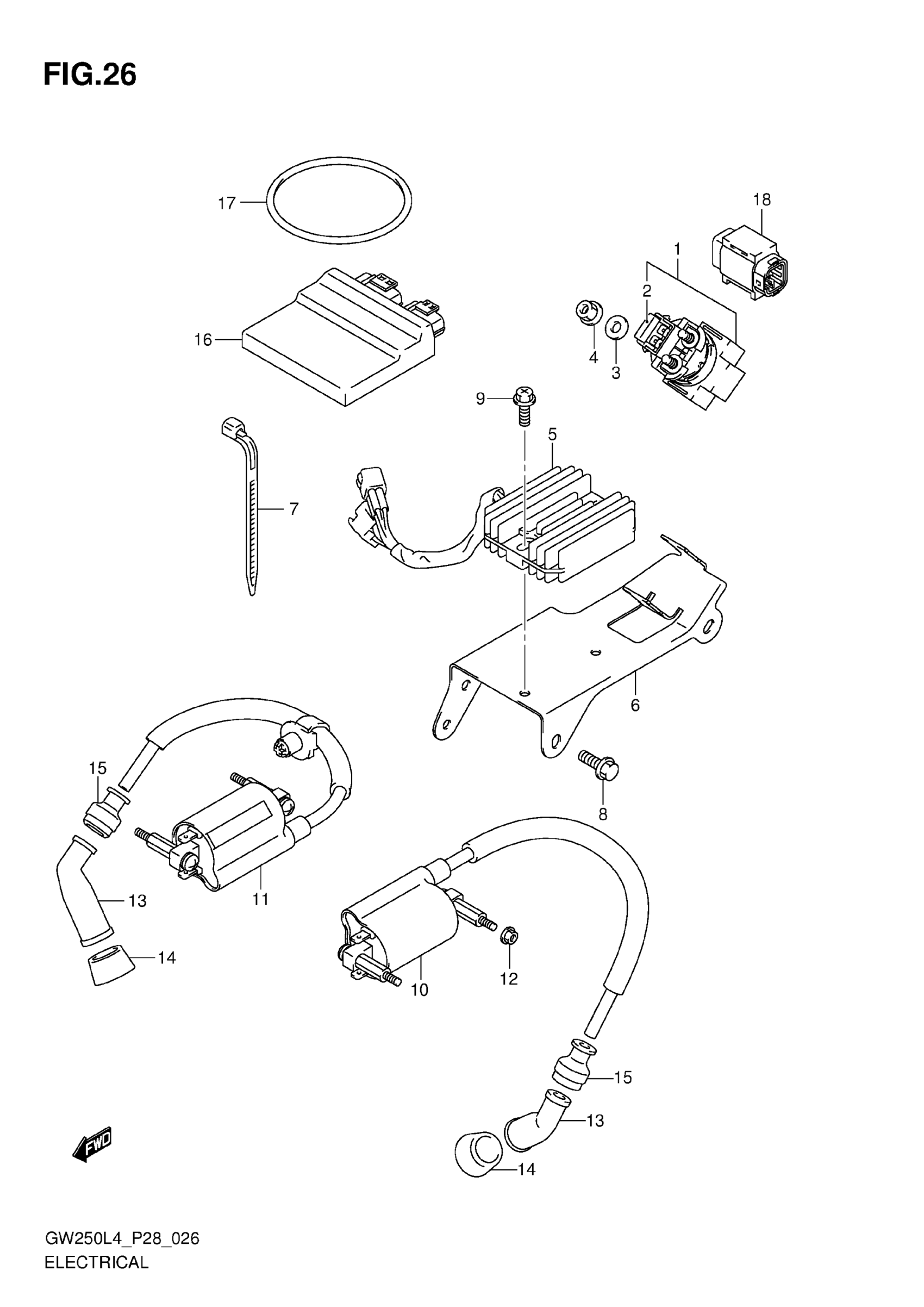 FIG.26

17

18

1

2

16

4

3

9

5

7

6

15

8

13

11

14

10

12

15

13

14

FWD

GW250L4_P28_026
ELECTRICAL