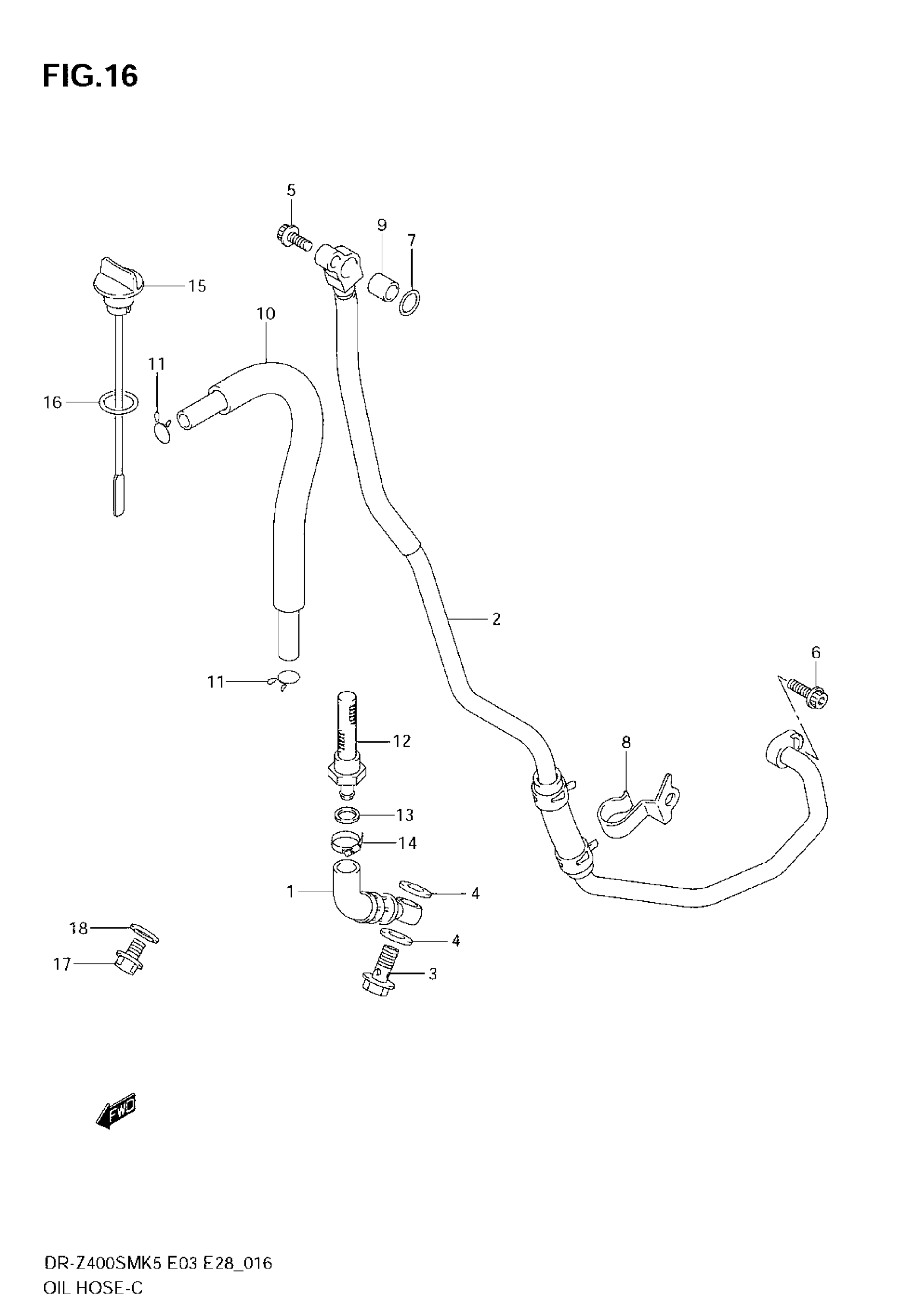 FIG.16

5
9
7
15
10
11
16
2
6
11
12
8
13
14
1
4
18
4
17
3

FWD

DR-Z400SMK5 E03 E28_016
OIL HOSE-C