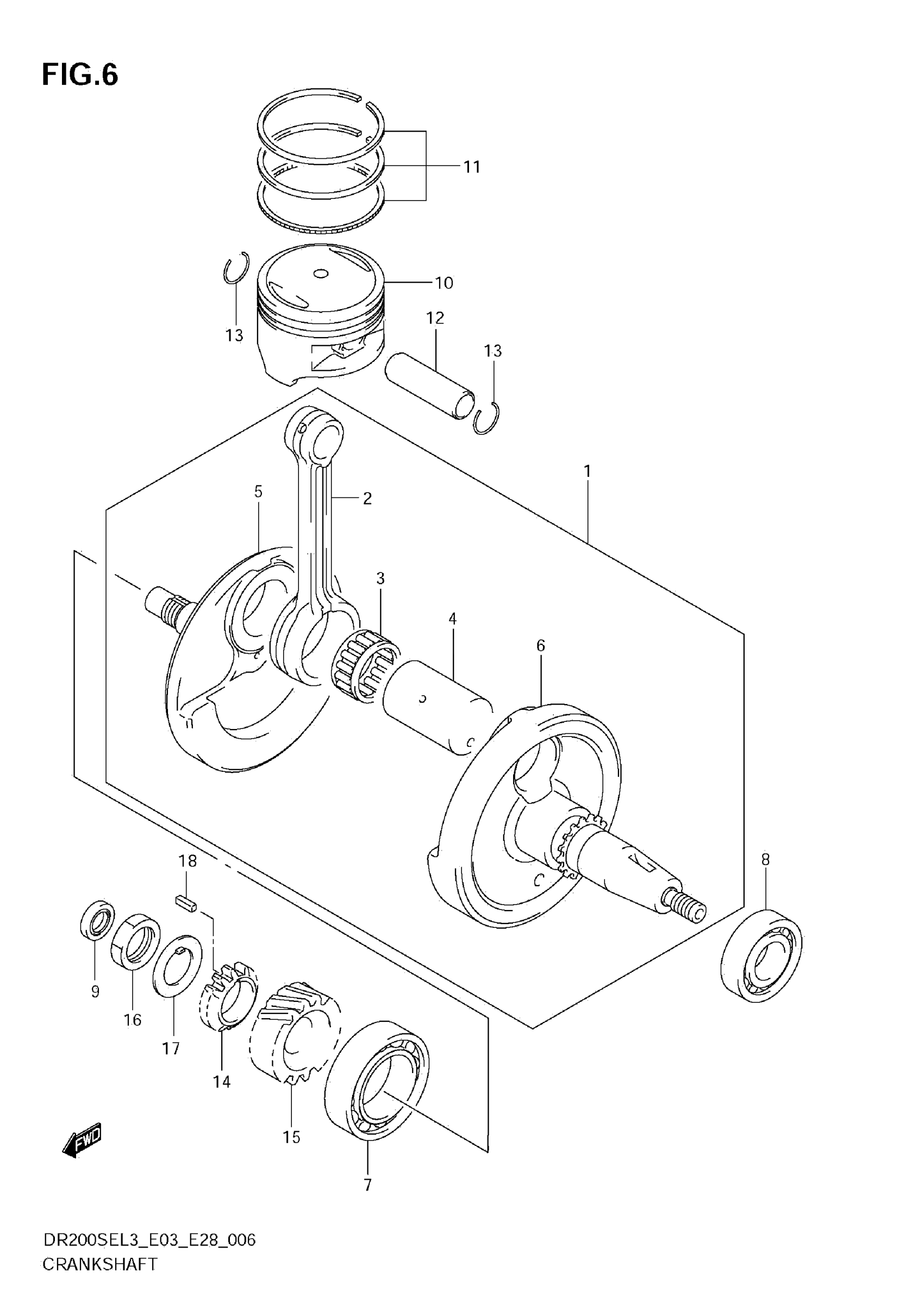 FIG.6

11

10

13

12

13

1

5

2

3

4

6

18

8

9

16

17

14

15

7

FWD

DR200SEL3_E03_E28_006
CRANKSHAFT