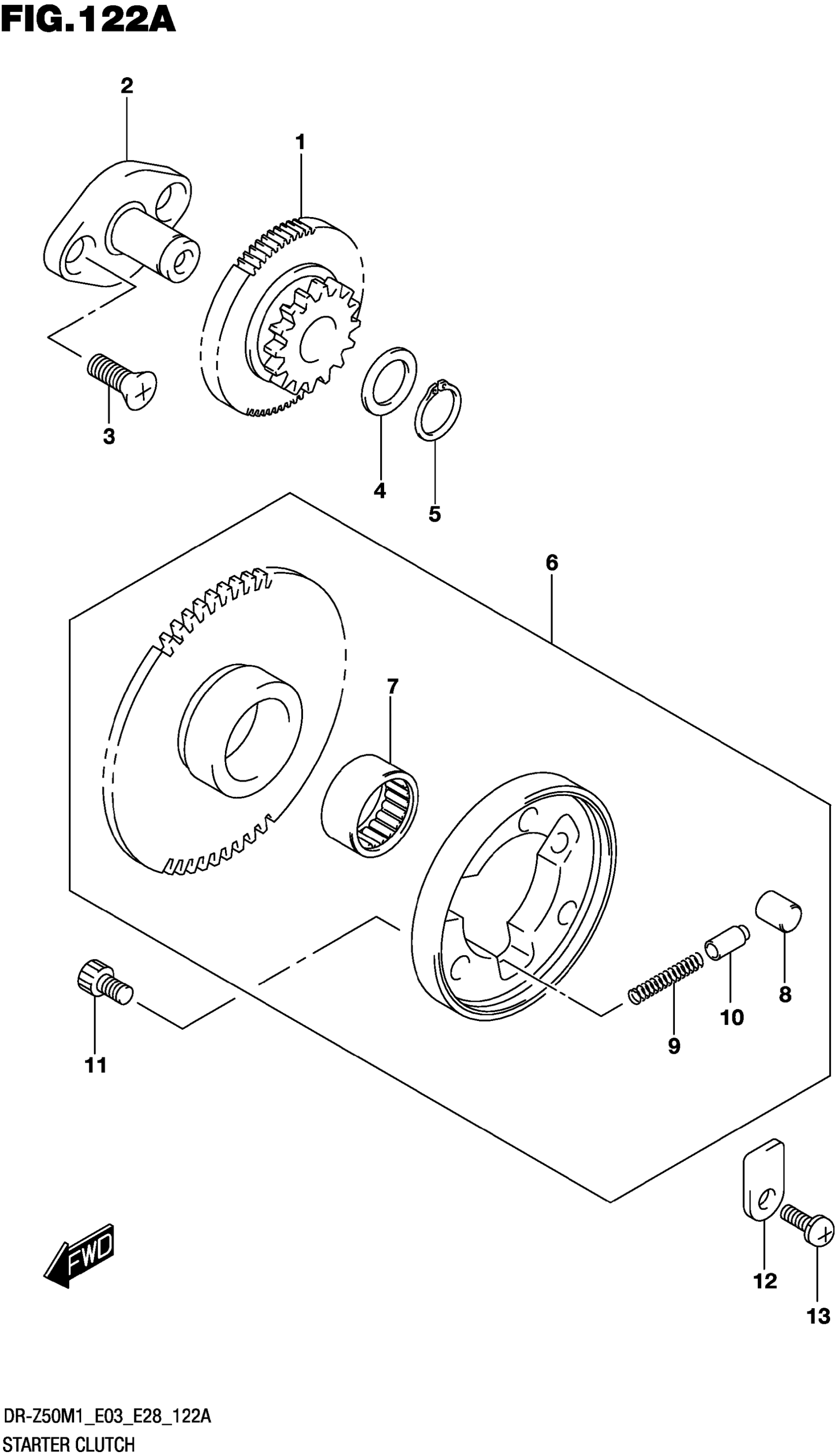 FIG.122A

2

1

3

4

5

6

7

8

10

9

11

12

13

FWD

DR-Z50M1_E03_E28_122A
STARTER CLUTCH