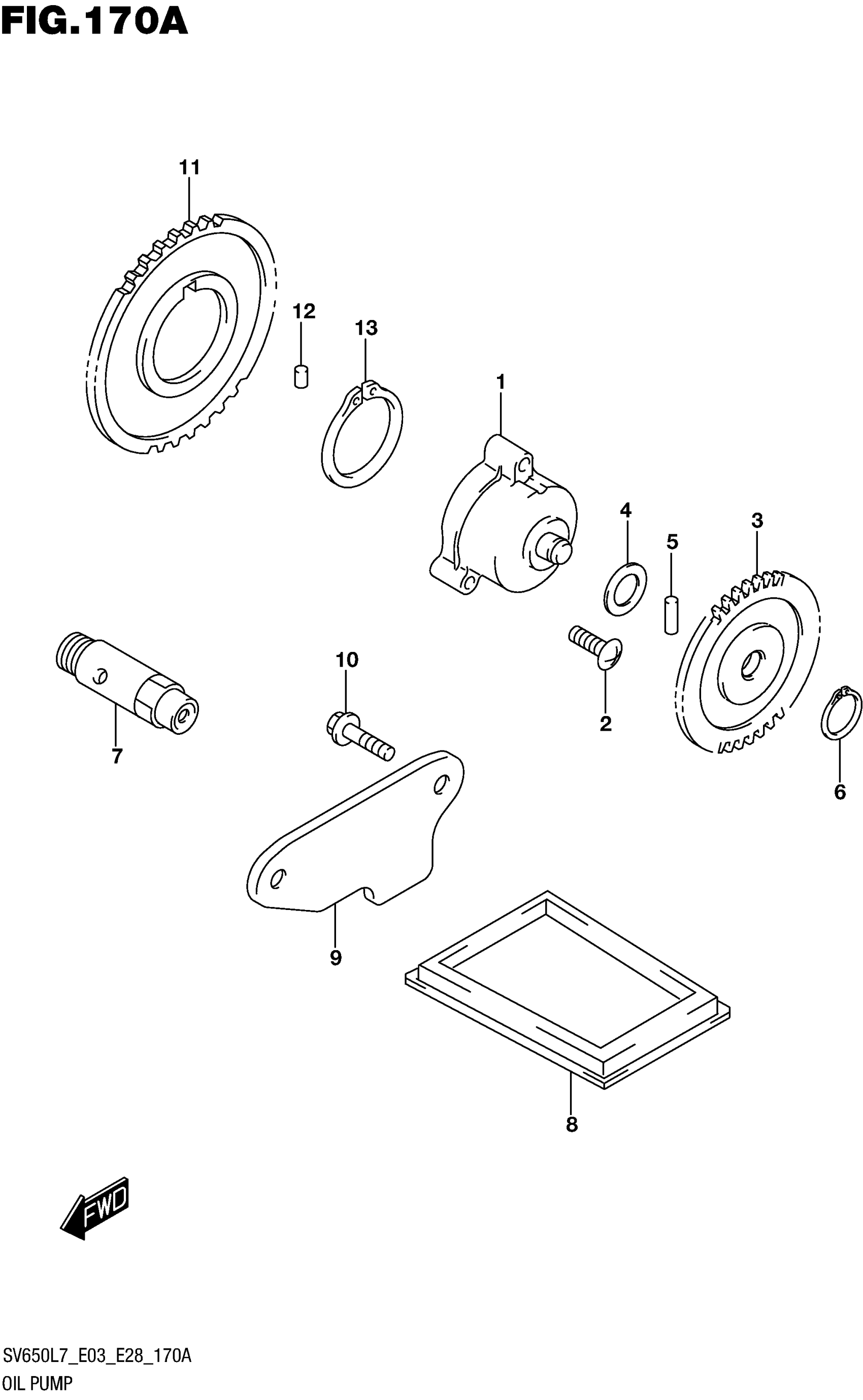 FIG.170A

11
12
13
1
4
5
3
10
2
7
6
9
8

FWD

SV650L7_E03_E28_170A
OIL PUMP