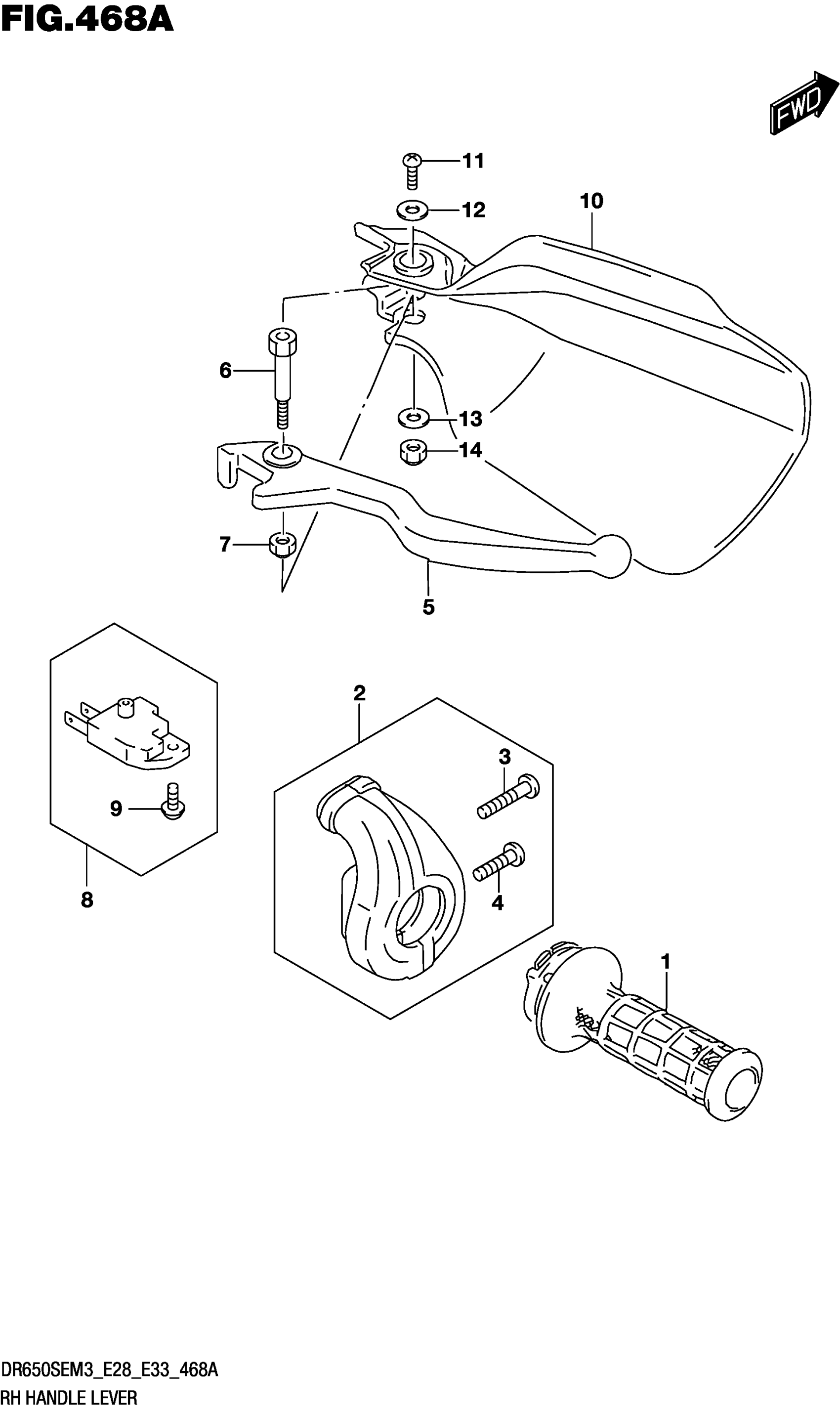 FIG.468A

FWD

11
12
10
6
13
14
7
5
2
3
9
4
8
1

DR650SEM3_E28_E33_468A
RH HANDLE LEVER