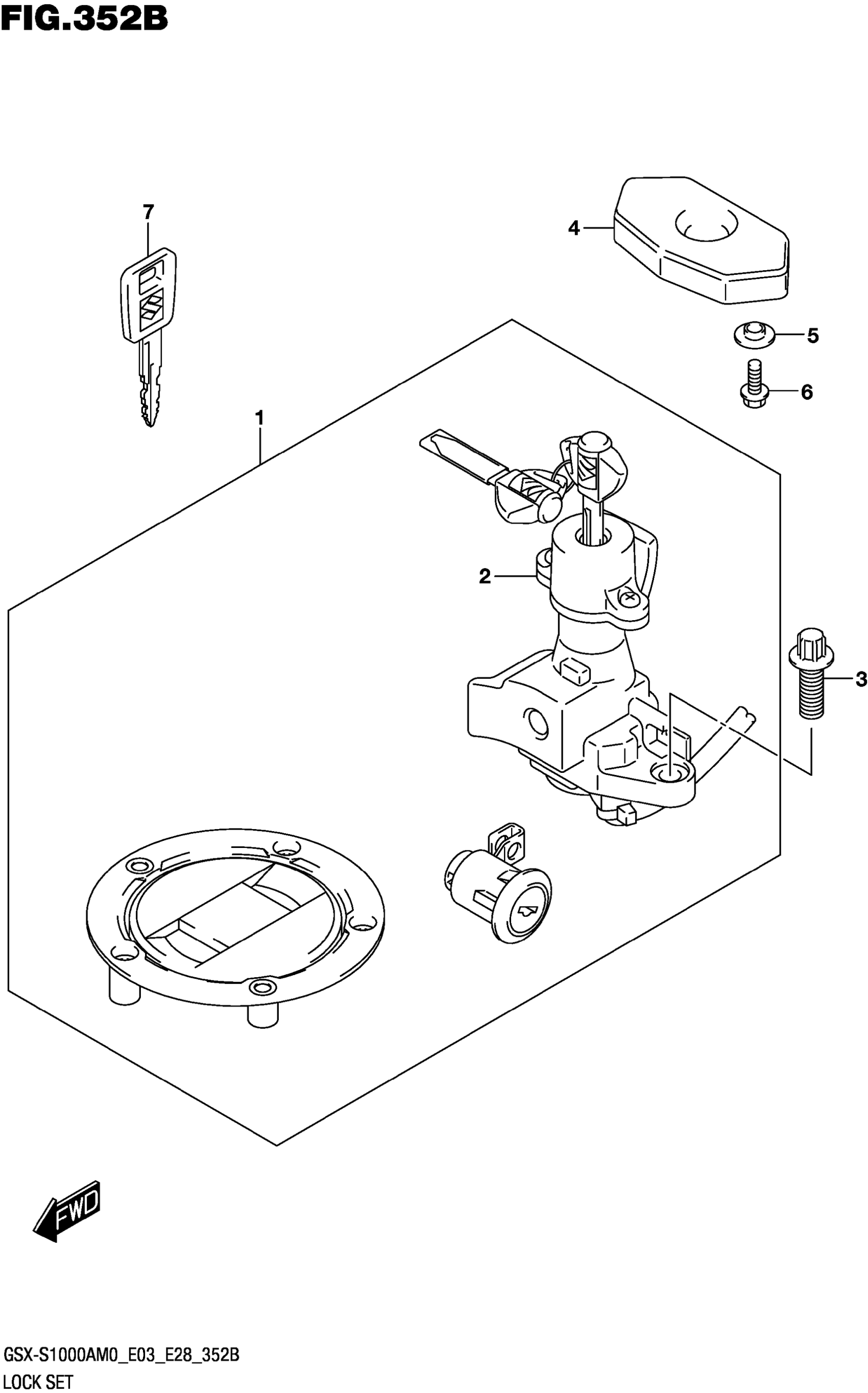 FIG.352B

7

4

5

6

1

2

3

FWD

GSX-S1000AM0_E03_E28_352B
LOCK SET