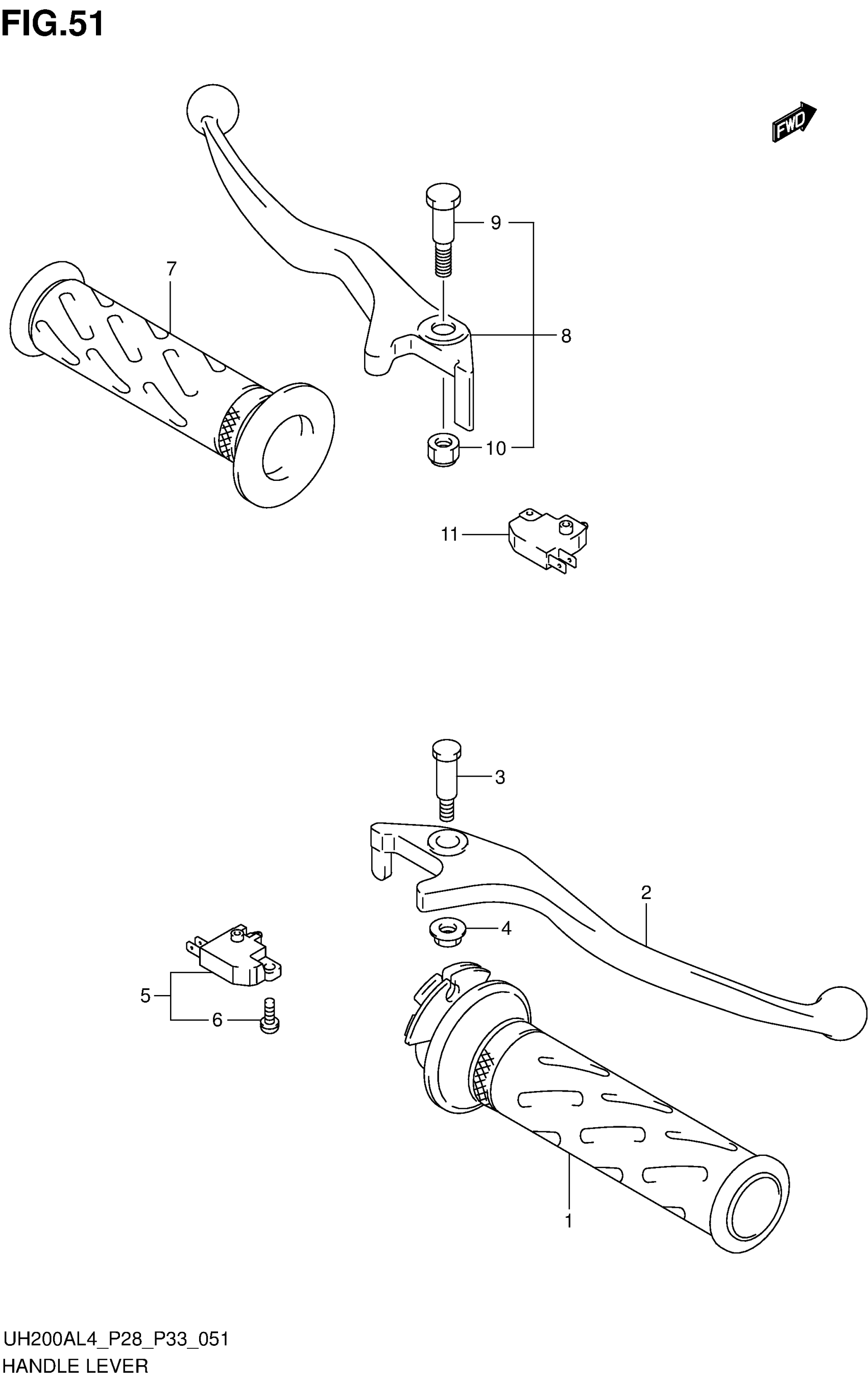 FIG.51

FWD

9

7

8

10

11

3

2

4

5

6

1

UH200AL4_P28_P33_051
HANDLE LEVER