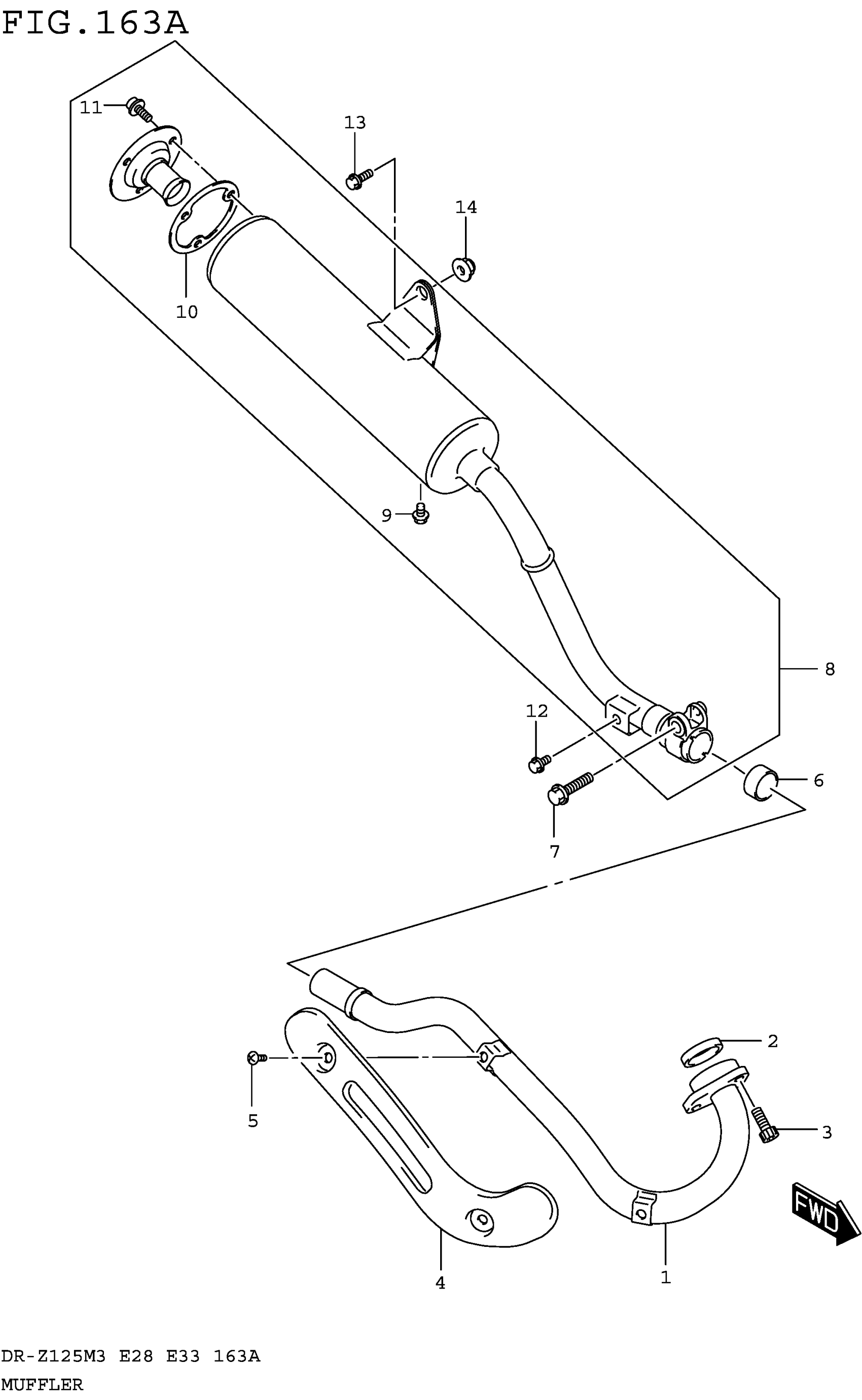 FIG.163A

11
13
14
10
9
8
12
6
7
2
5
3
FWD
4
1

DR-Z125M3 E28 E33 163A
MUFFLER