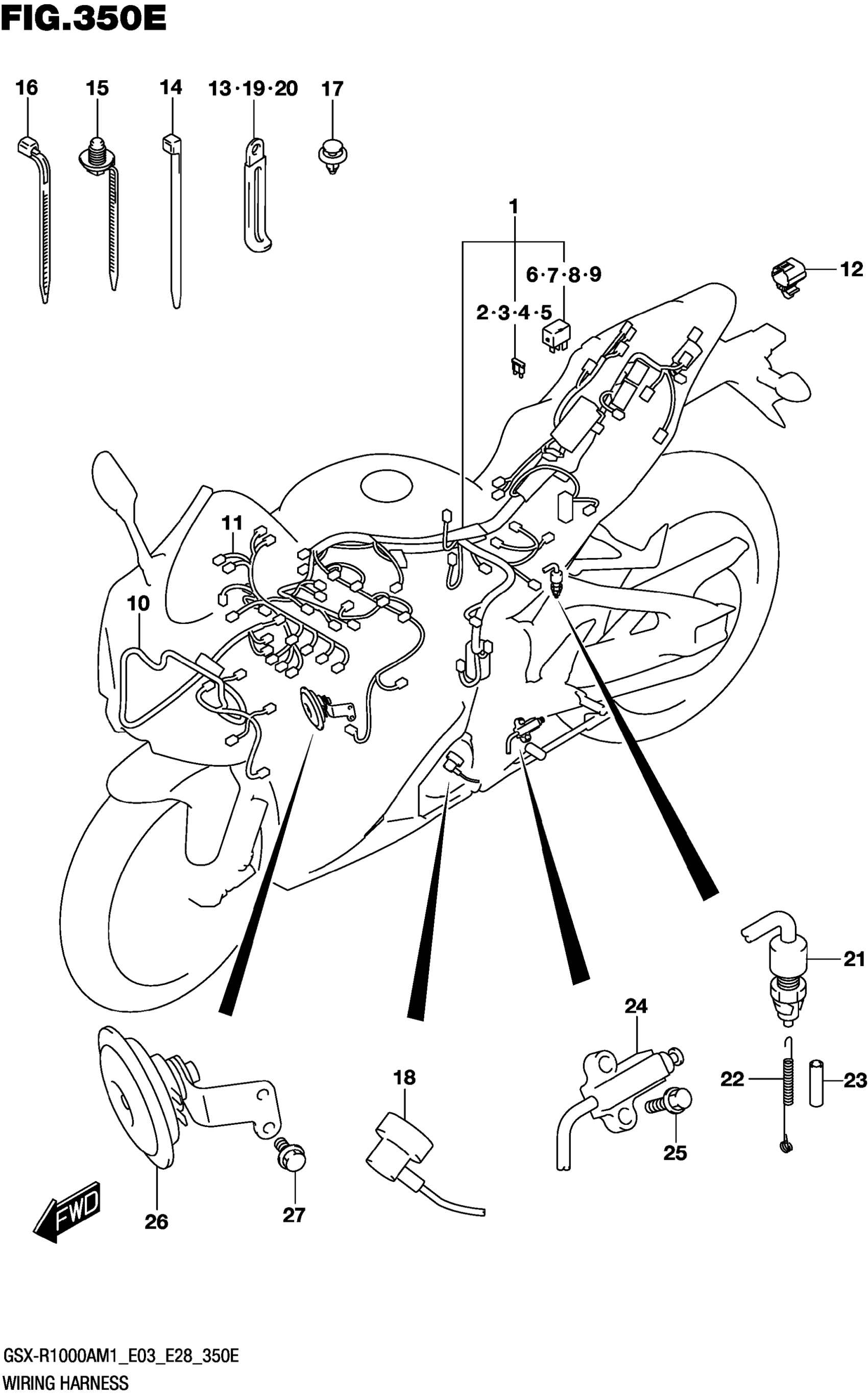 FIG.350E

16
15
14
13·19·20
17
1
6·7·8·9
2·3·4·5
12
11
10
21
24
22
23
18
25
26
27
FWD

GSX-R1000AM1_E03_E28_350E
WIRING HARNESS