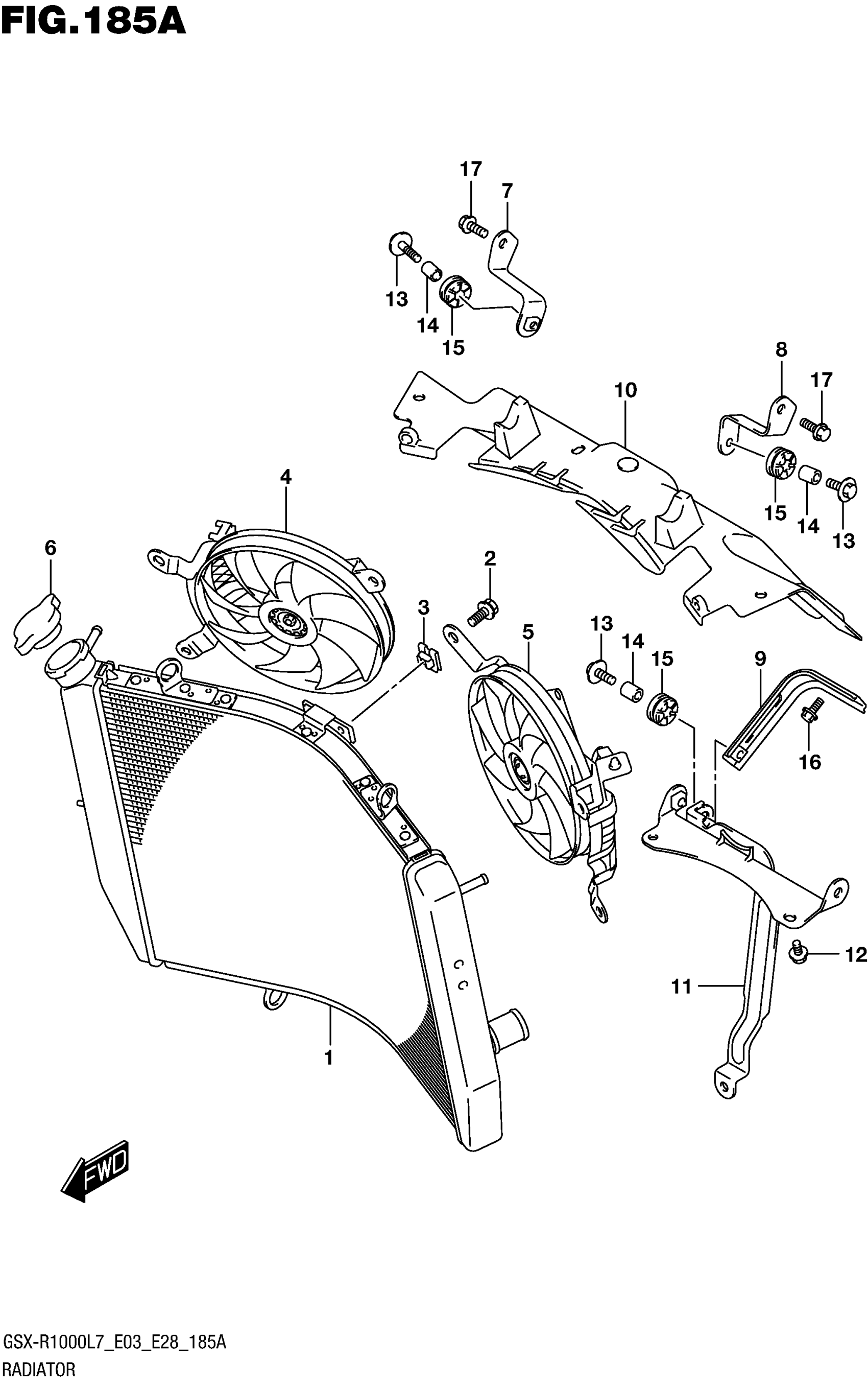 FIG.185A

17
7
13
14
15
8
17
10
15
14
13
4
6
2
3
5
13
14
15
9
16
12
11
1
FWD

GSX-R1000L7_E03_E28_185A
RADIATOR