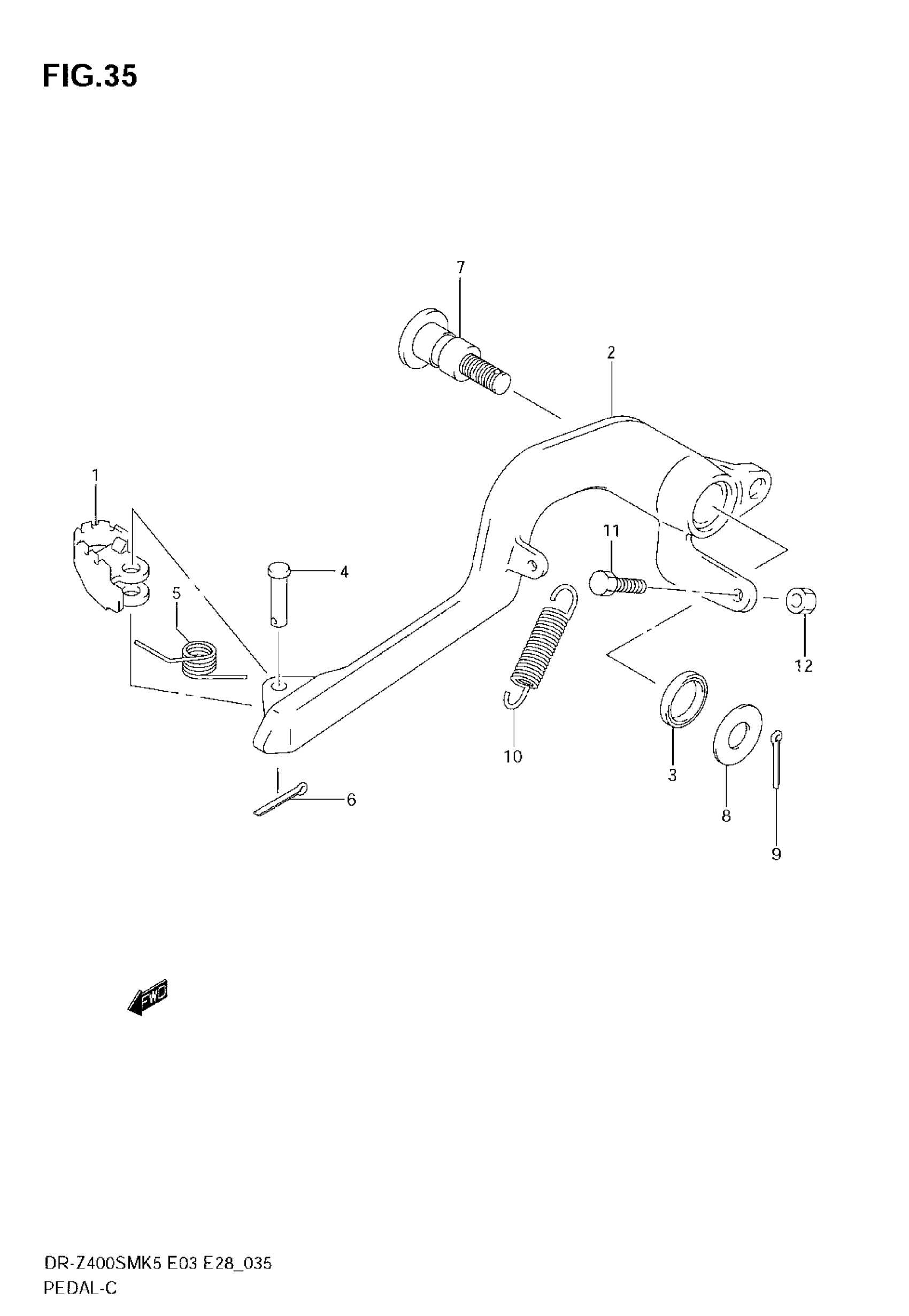 FIG.35

7

2

1

11

4

5

12

10

3

6

8

9

FWD

DR-Z400SMK5 E03 E28_035
PEDAL-C