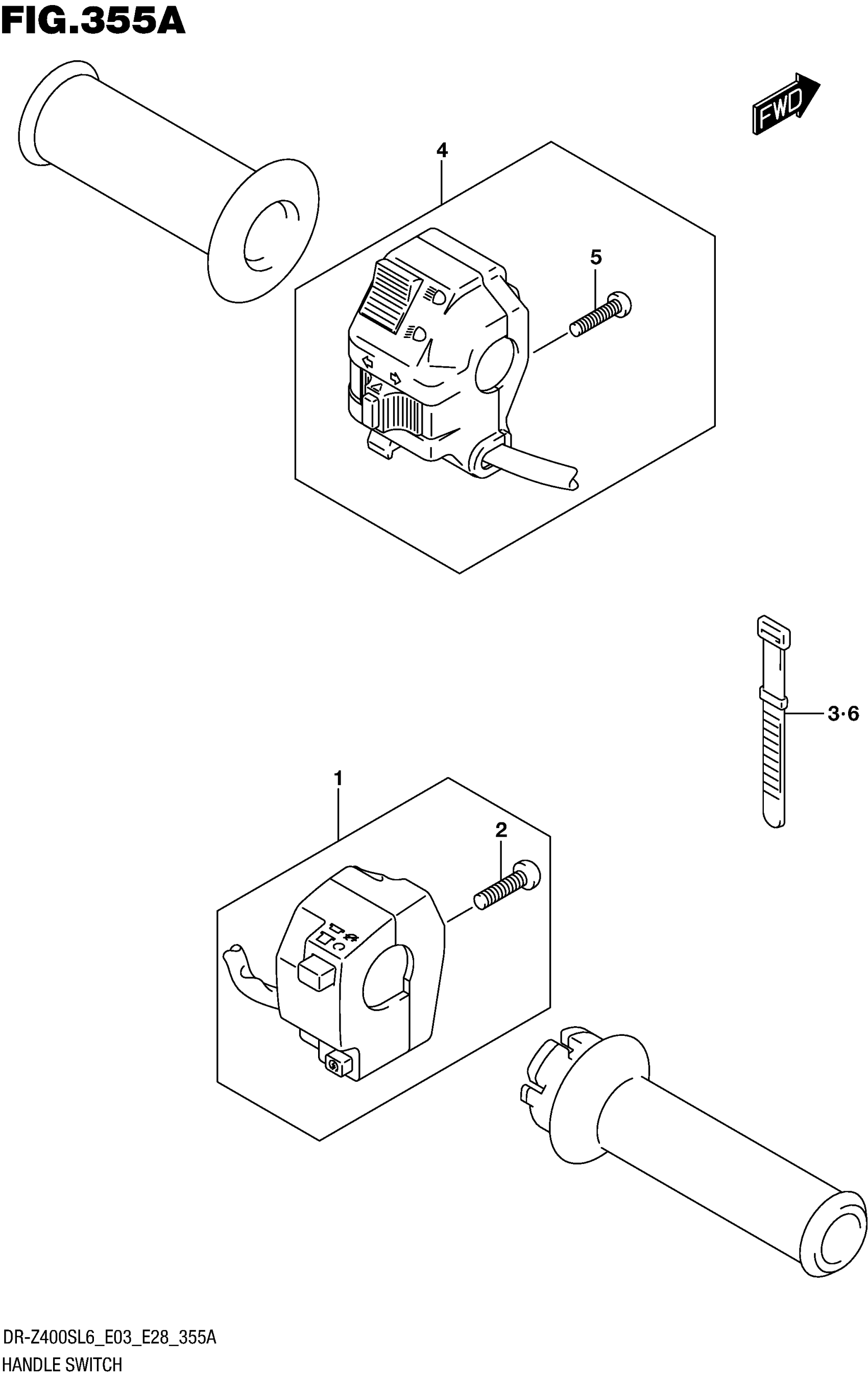 FIG.355A

FWD

4

5

3·6

1

2

DR-Z400SL6_E03_E28_355A
HANDLE SWITCH