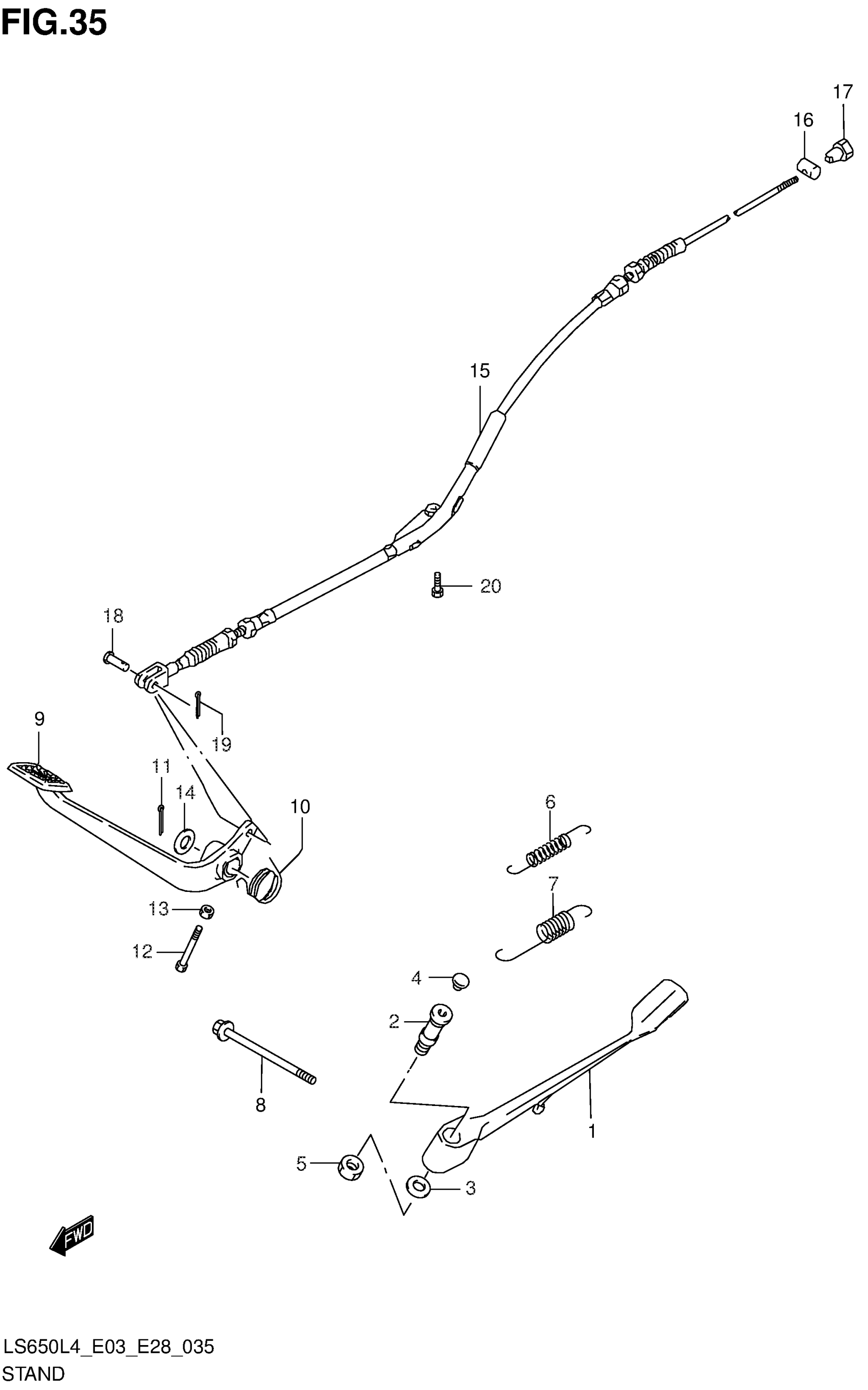 FIG.35

17
16
15
20
18
19
9
11
14
10
6
7
13
12
4
2
8
1
5
3
FWD

LS650L4_E03_E28_035
STAND