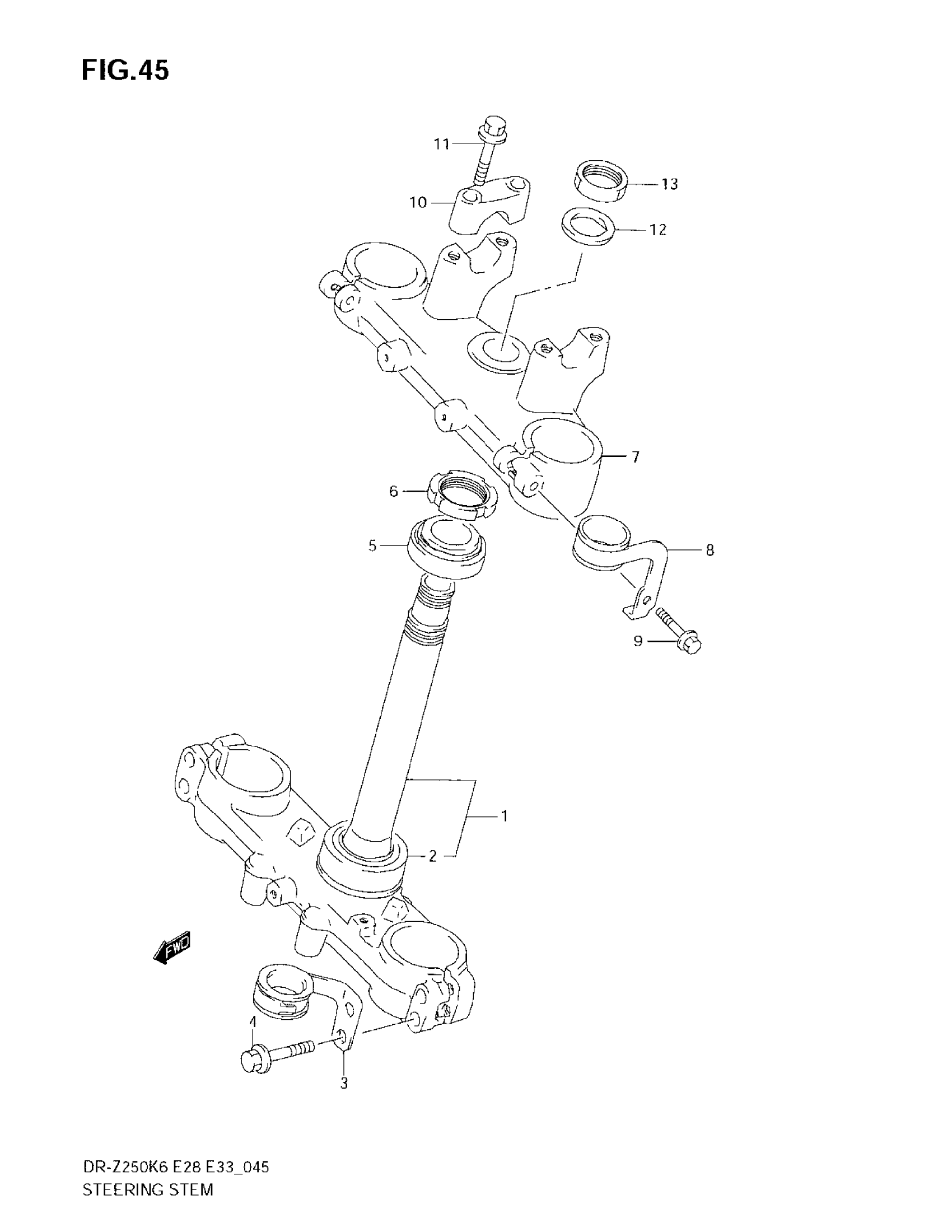 FIG.45

11
13
10
12
7
6
5
8
9
1
2
FWD
4
3

DR-Z250K6 E28 E33_045
STEERING STEM