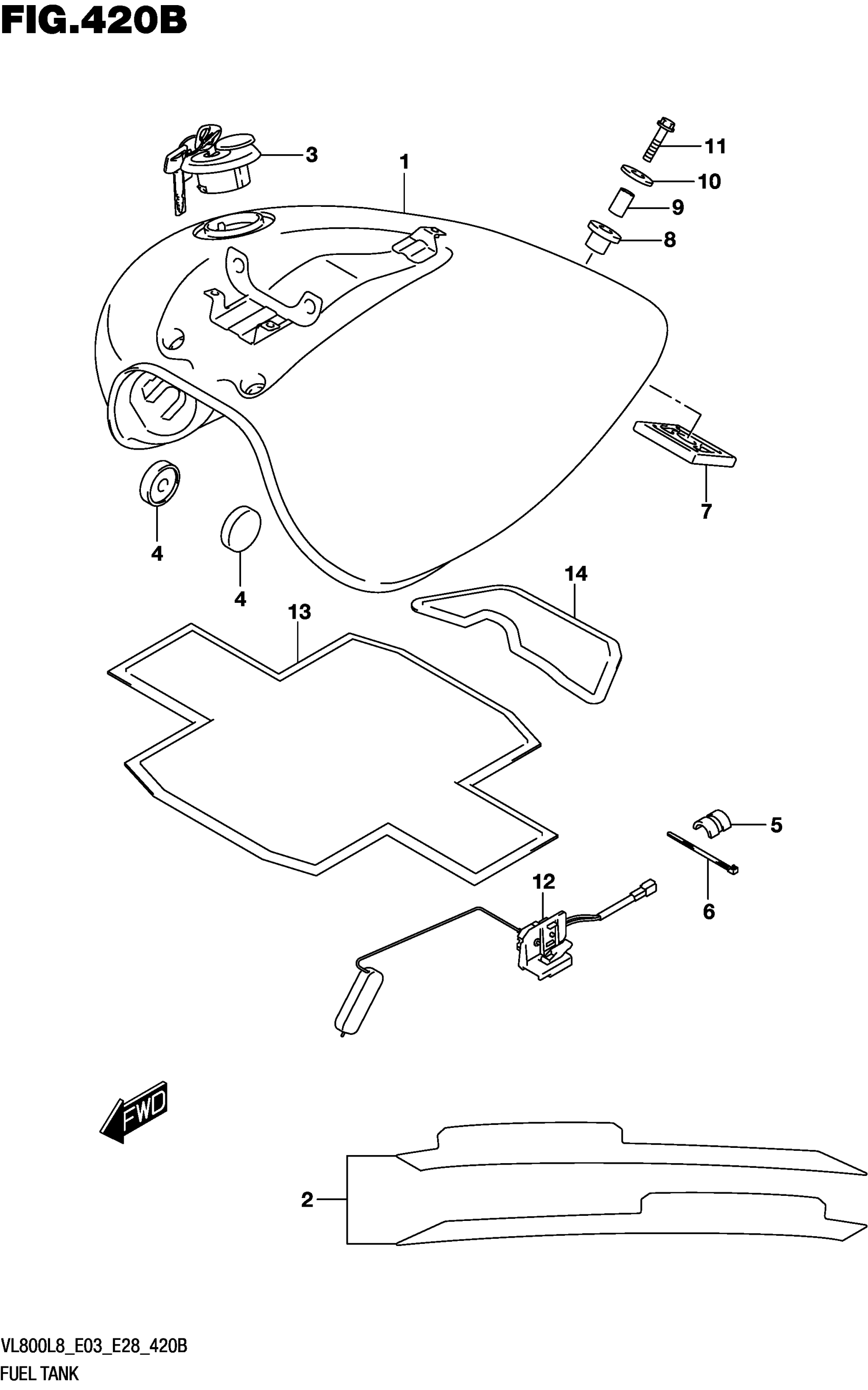 FIG.420B

3
1
11
10
9
8
7
4
4
14
13
5
6
12
FWD
2

VL800L8_E03_E28_420B
FUEL TANK