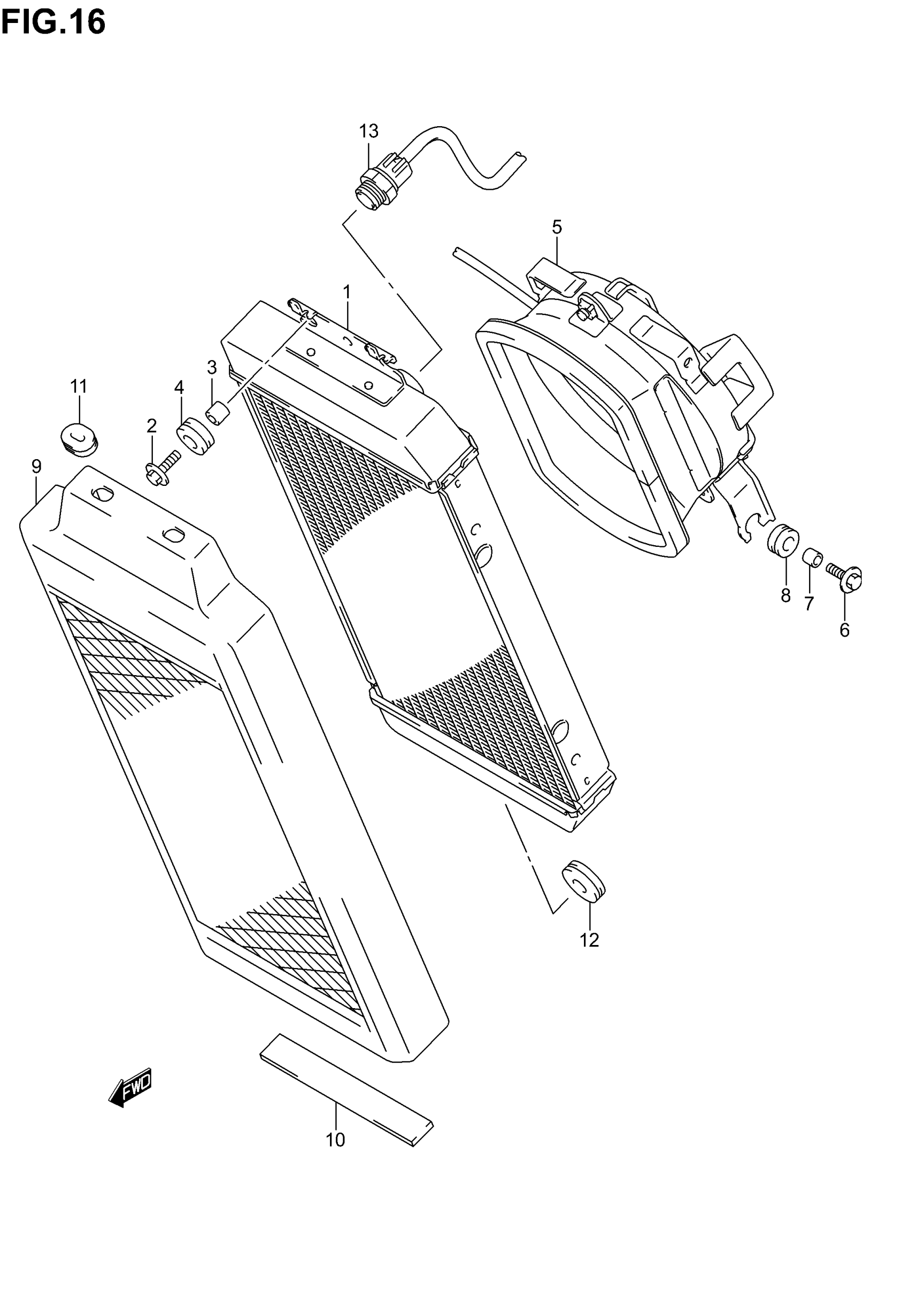 FIG.16

13
5
1
3
4
11
2
9
8
7
6
12
FWD
10