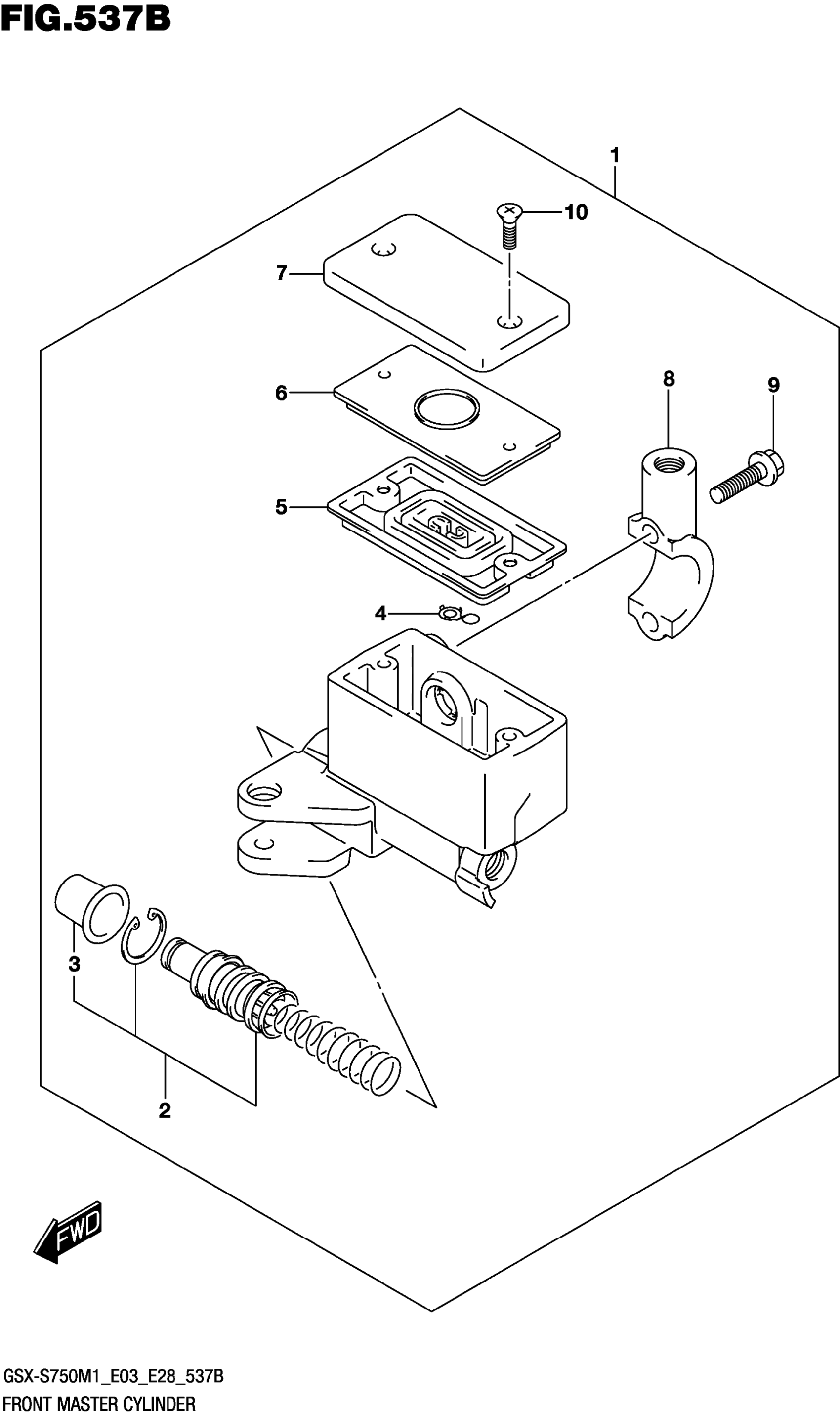 FIG.537B

1
10
7
6
8
9
5
4
3
2

FWD

GSX-S750M1_E03_E28_537B
FRONT MASTER CYLINDER