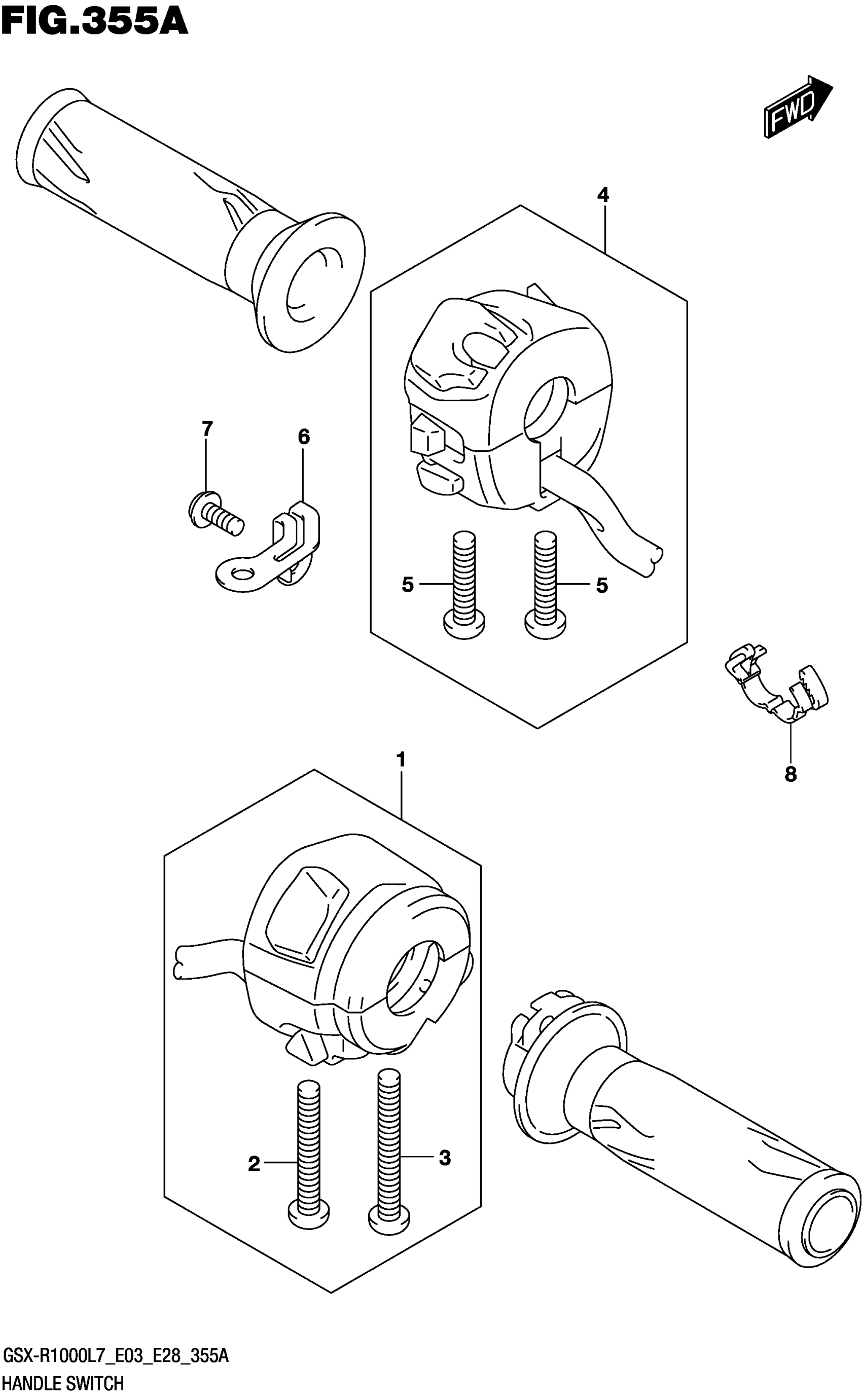 FIG.355A

FWD

4

7

6

5

5

8

1

2

3

GSX-R1000L7_E03_E28_355A
HANDLE SWITCH