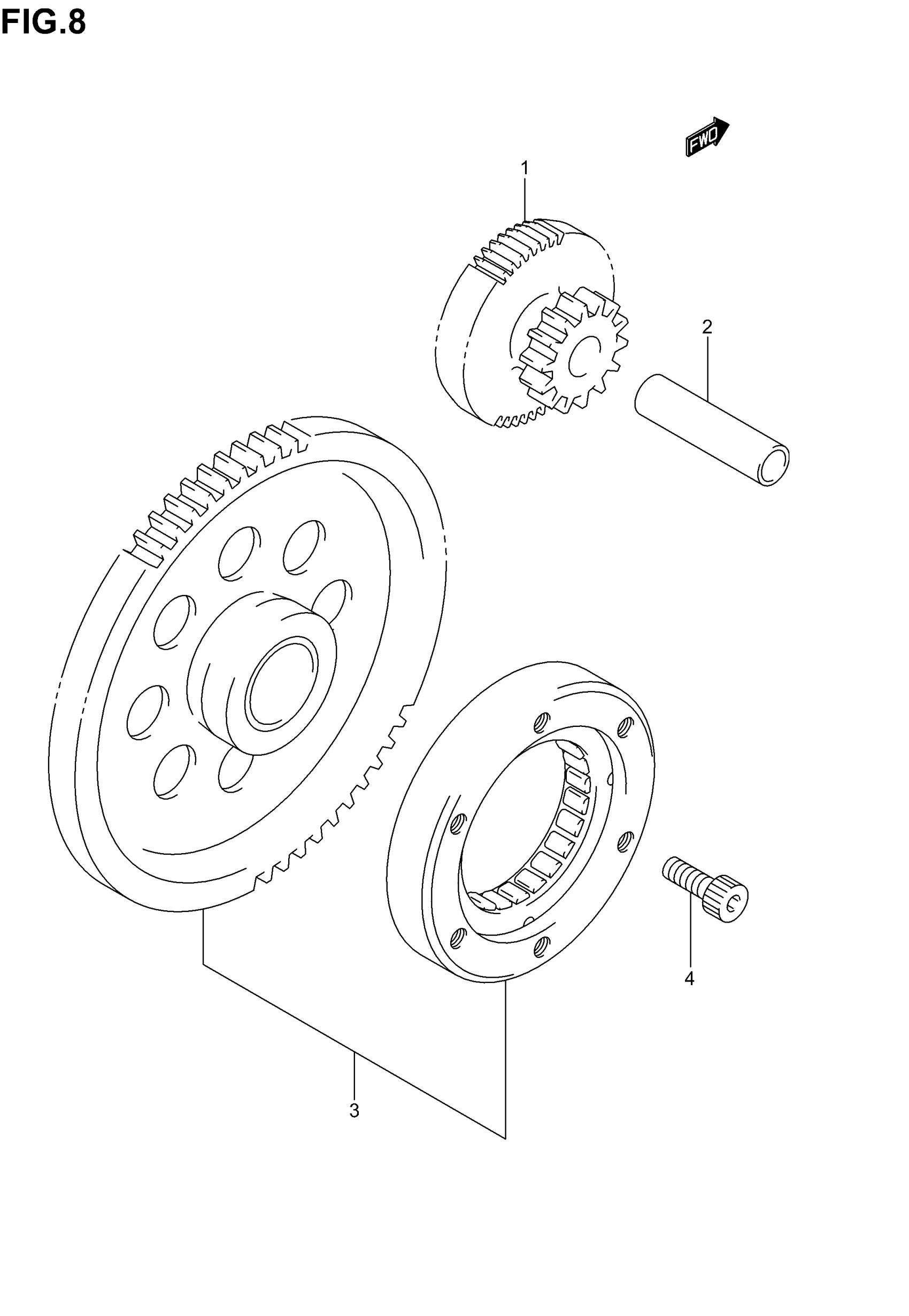 FIG.8

FWD

1

2

4

3