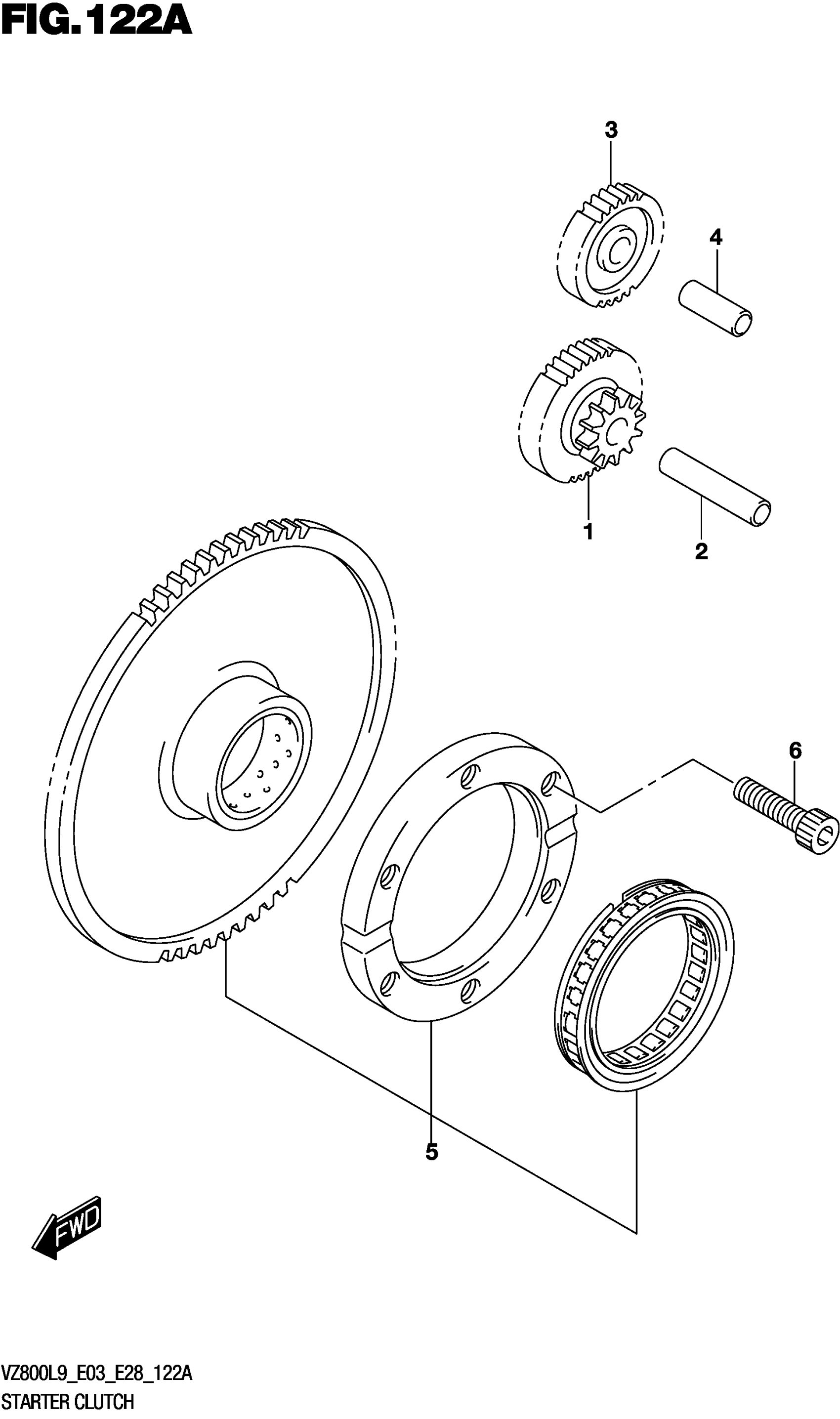 FIG.122A

3

4

1

2

6

5

FWD

VZ800L9_E03_E28_122A
STARTER CLUTCH