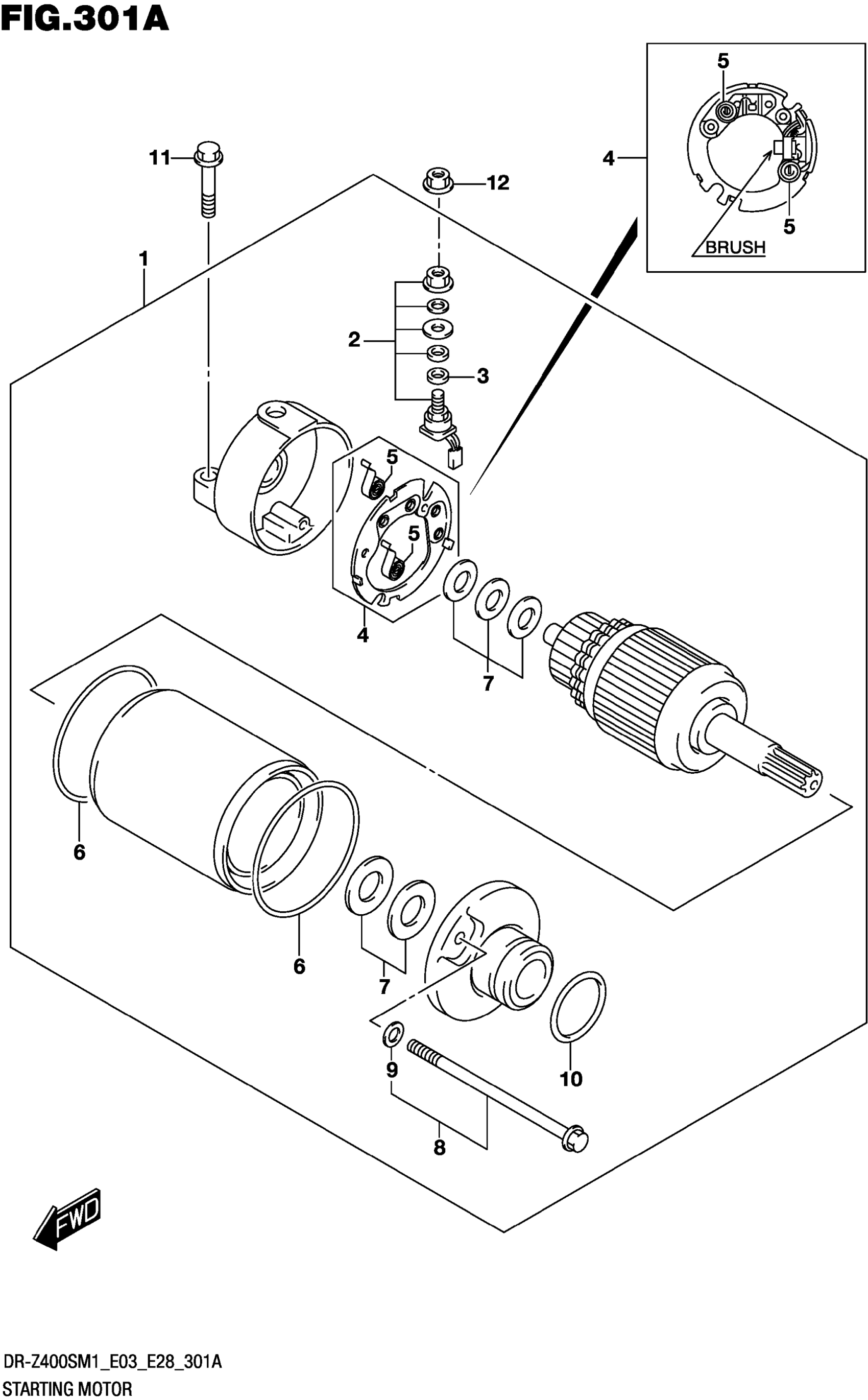 FIG.301A

5
4
5
BRUSH

11
12
1
2
3
5
5
4
7
6
6
7
9
10
8
FWD

DR-Z400SM1_E03_E28_301A
STARTING MOTOR