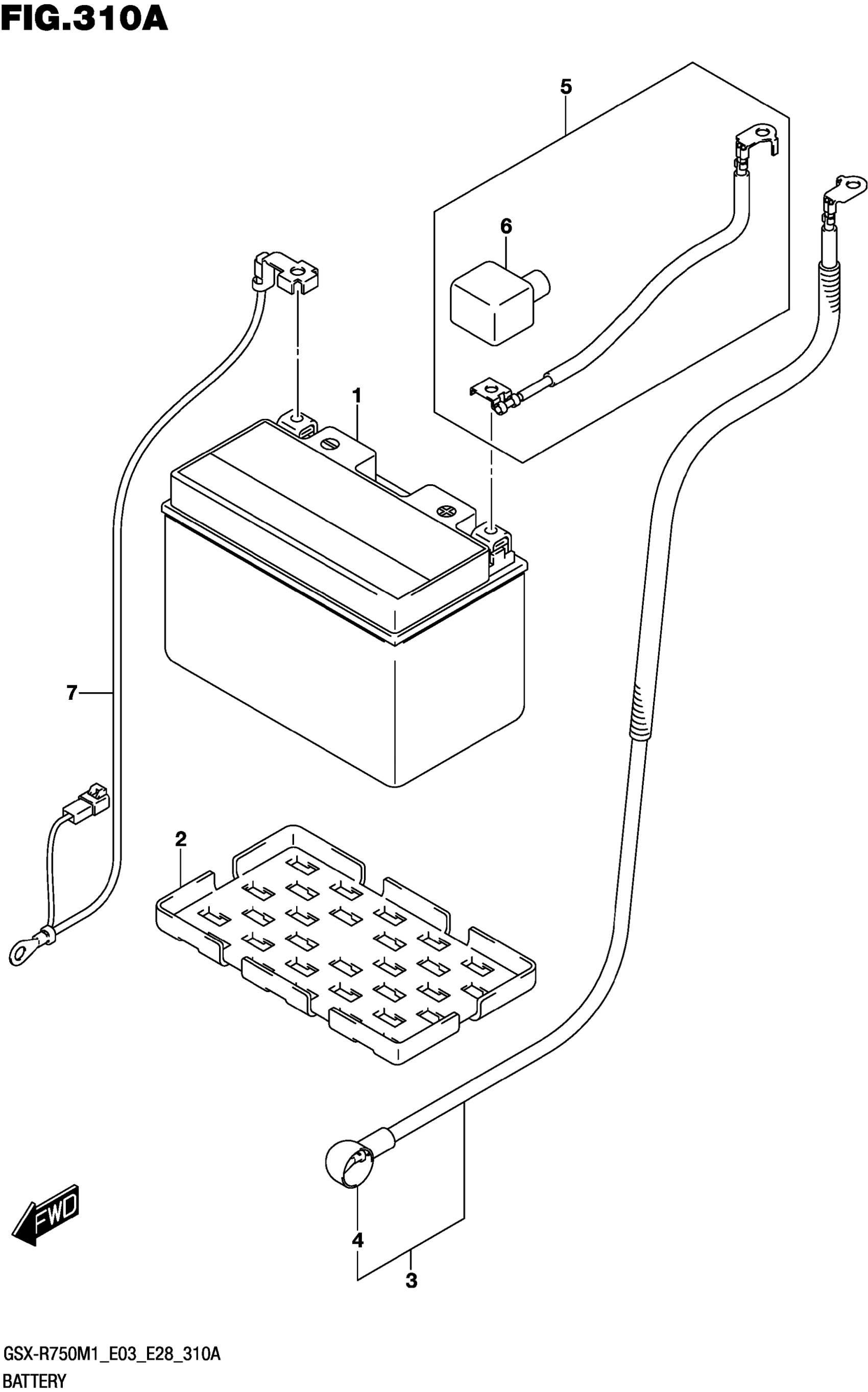 FIG.310A

5

6

1

7

2

FWD

4

3

GSX-R750M1_E03_E28_310A
BATTERY