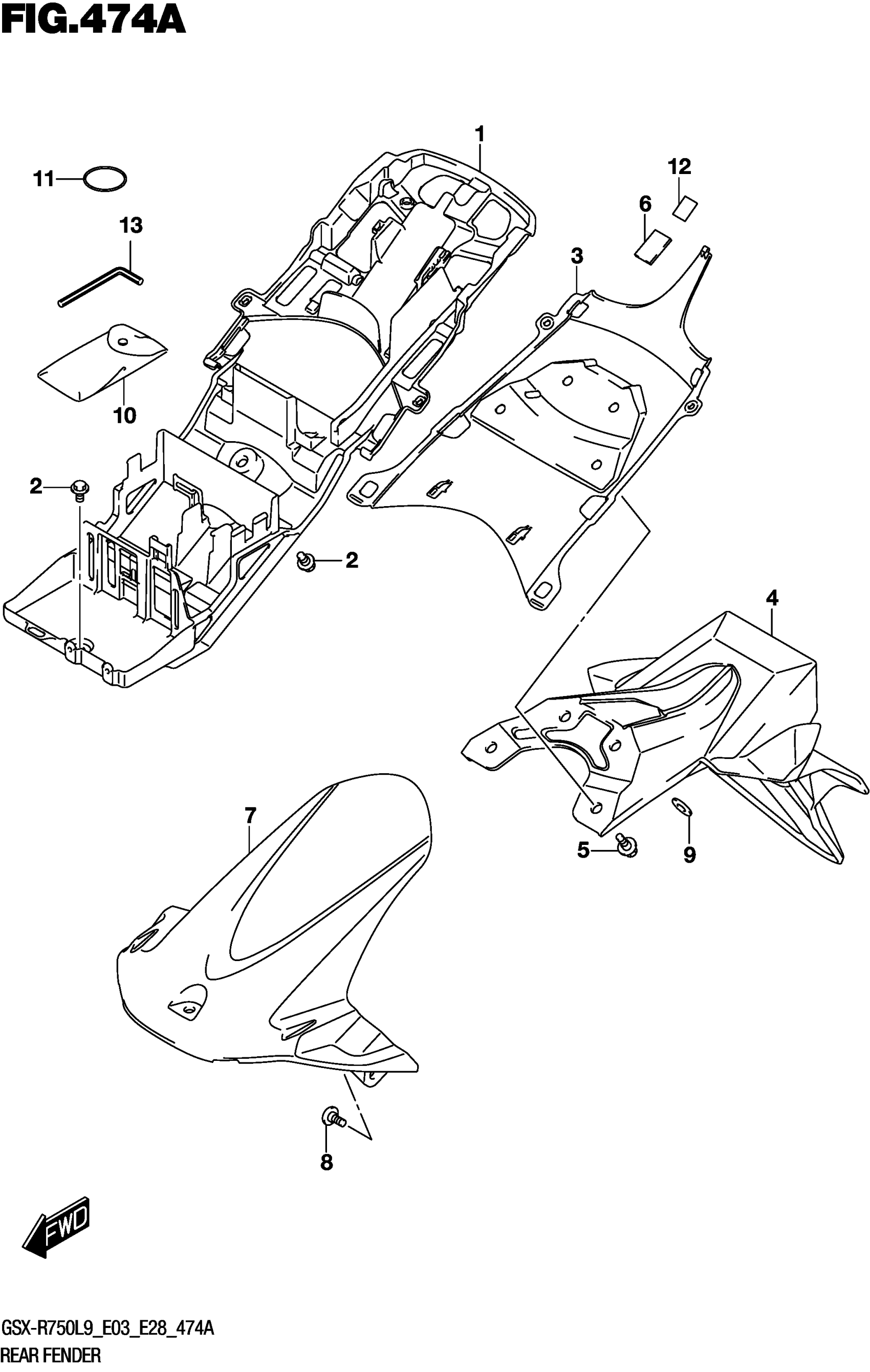 FIG.474A

1

11

12

13

6

3

10

2

2

4

7

5

9

8

FWD

GSX-R750L9_E03_E28_474A
REAR FENDER