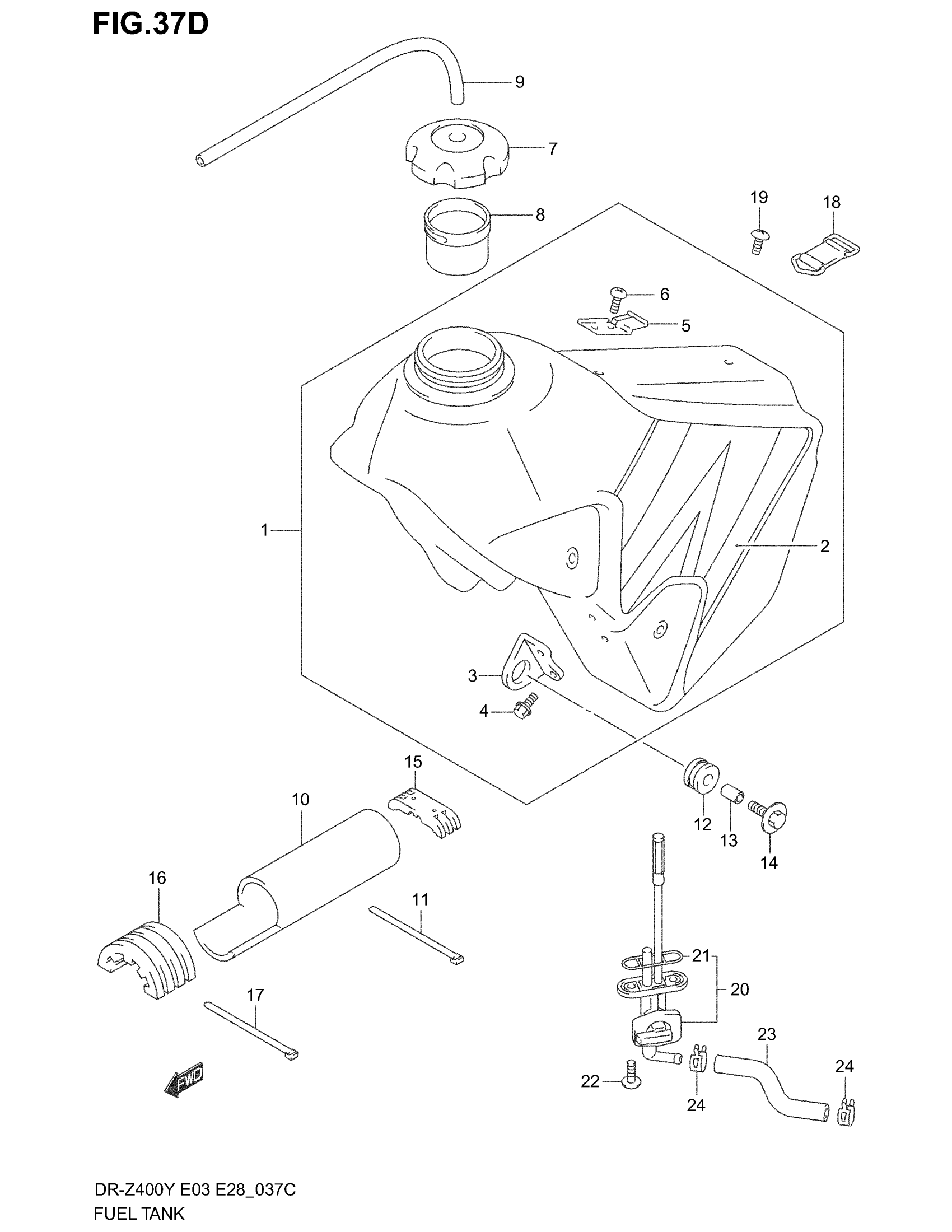 FIG.37D

9

7

8

19

18

6

5

1

2

3

4

15

10

12

13

14

16

11

21

20

17

23

24

22

24

FWD

DR-Z400Y E03 E28_037C
FUEL TANK