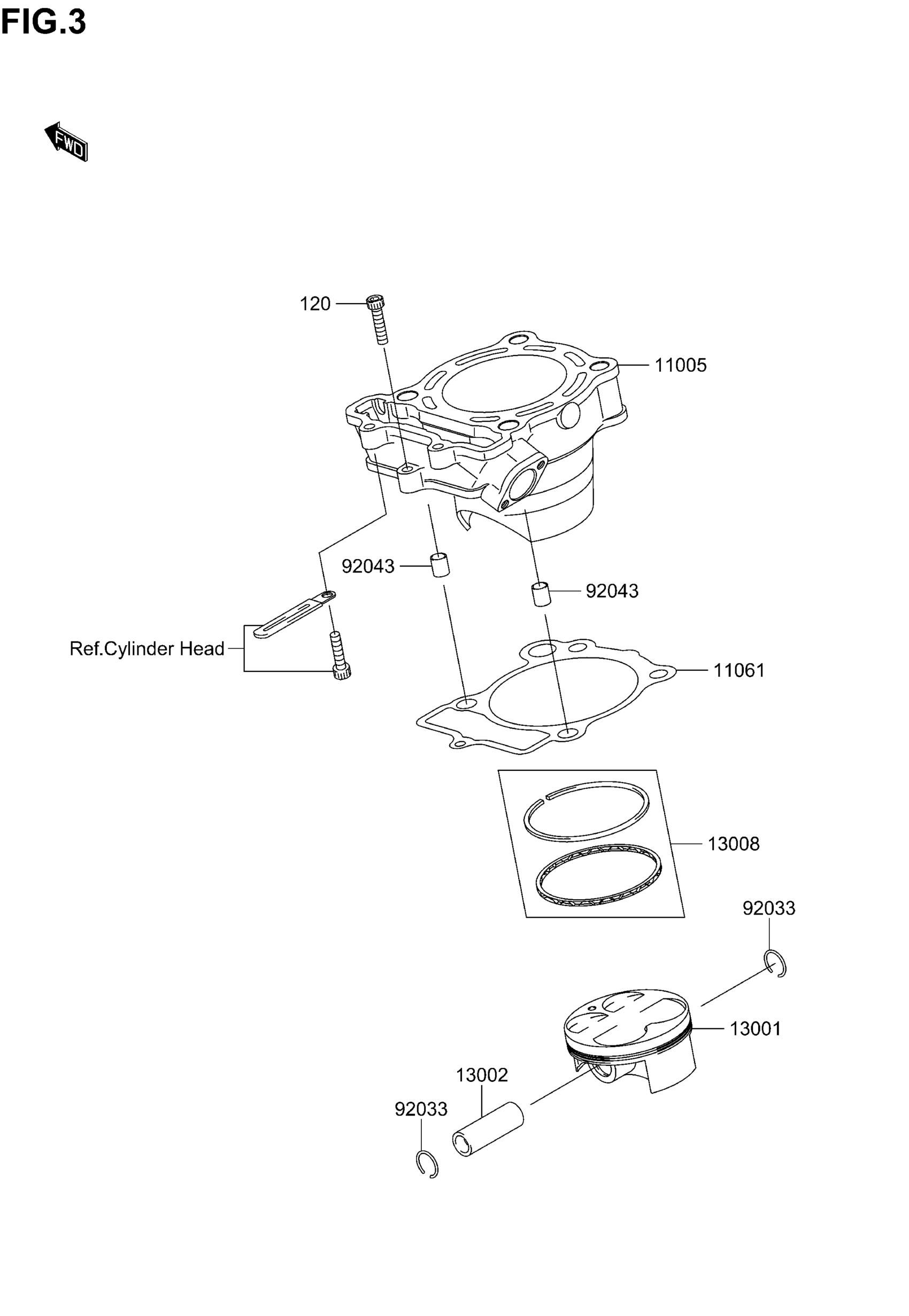 FIG.3

FWD

120

11005

92043

92043

Ref.Cylinder Head

11061

13008

92033

13001

13002

92033